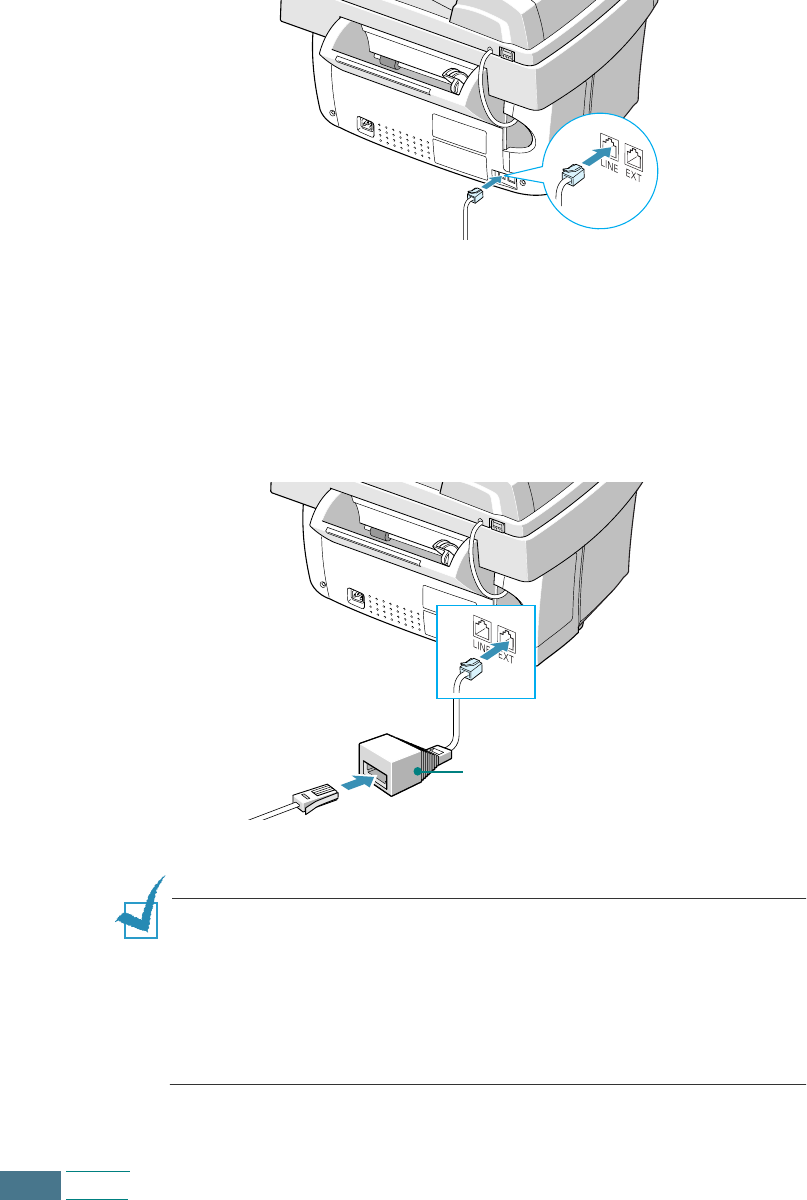 LINE EXT

LINE EXT