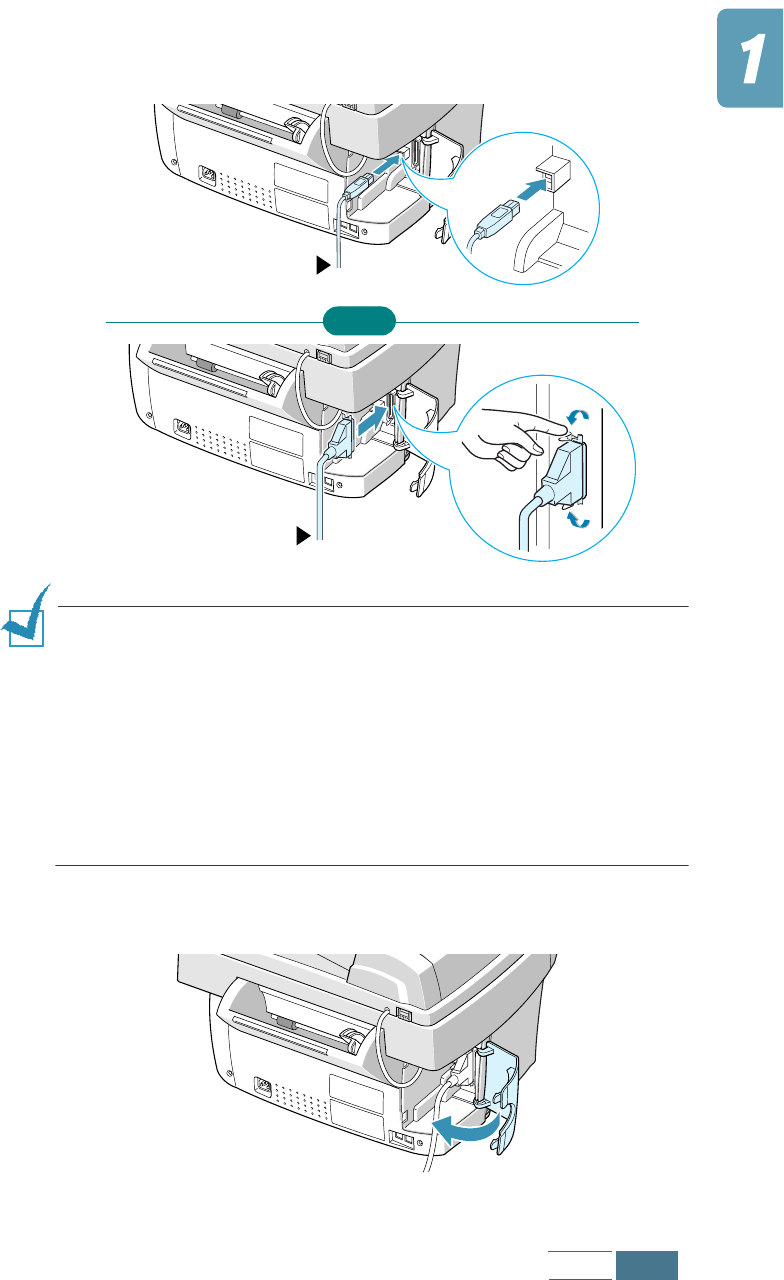 1