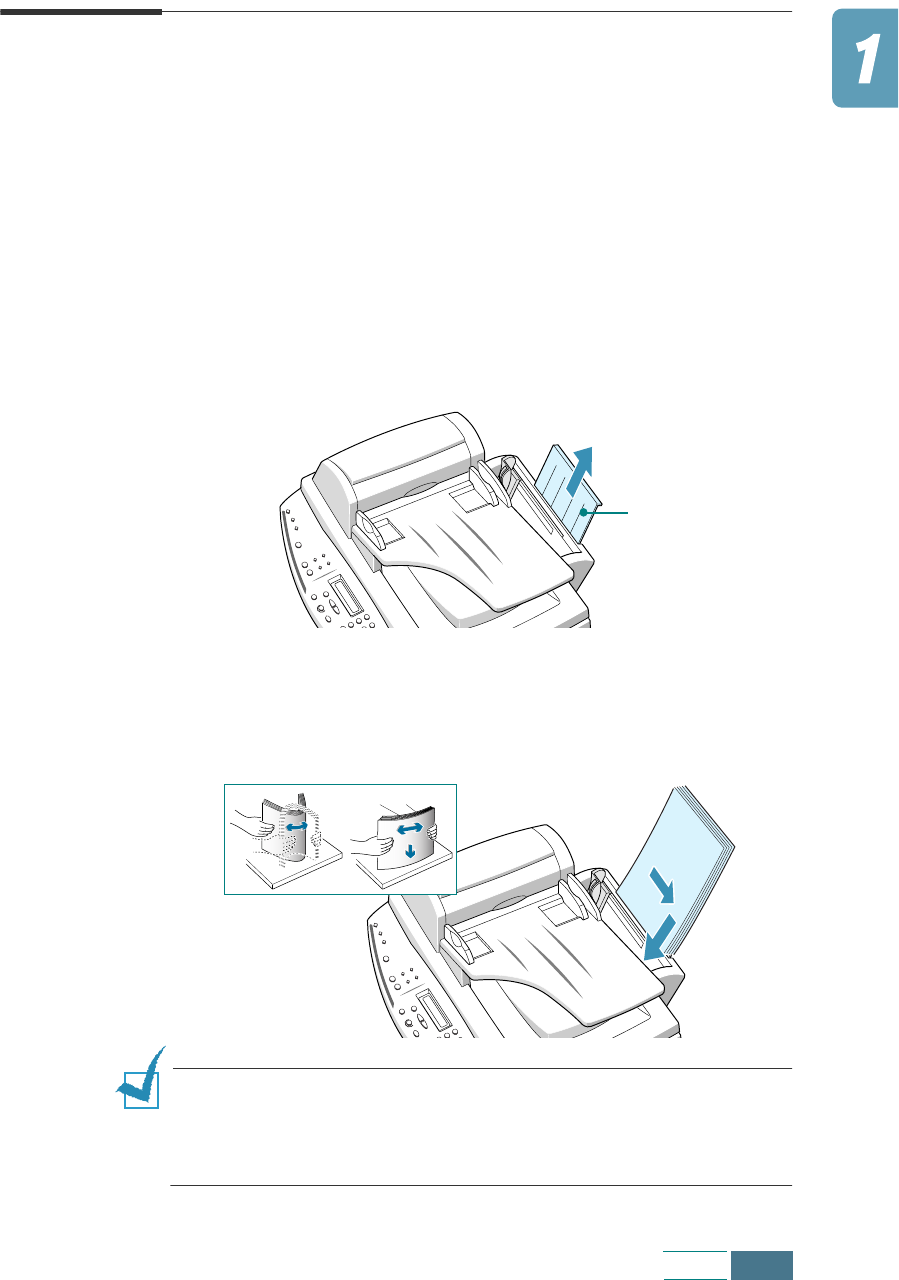 1