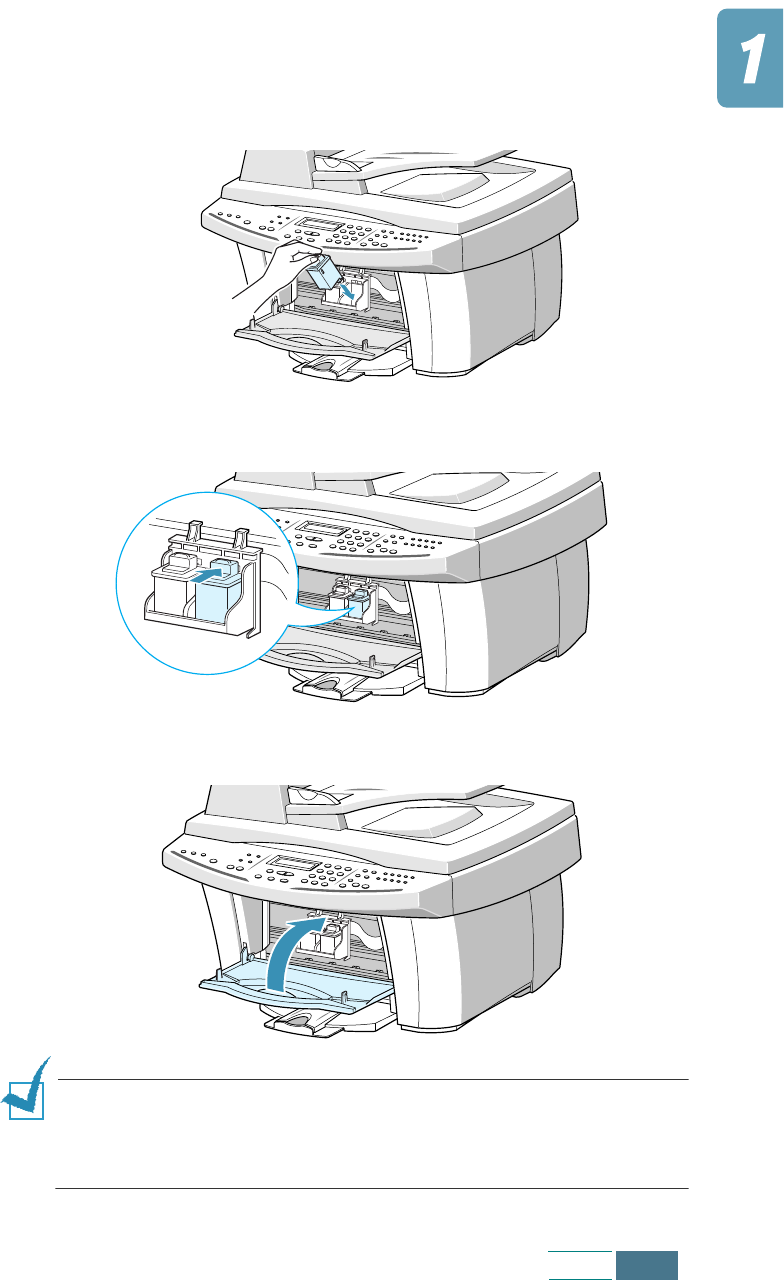 1