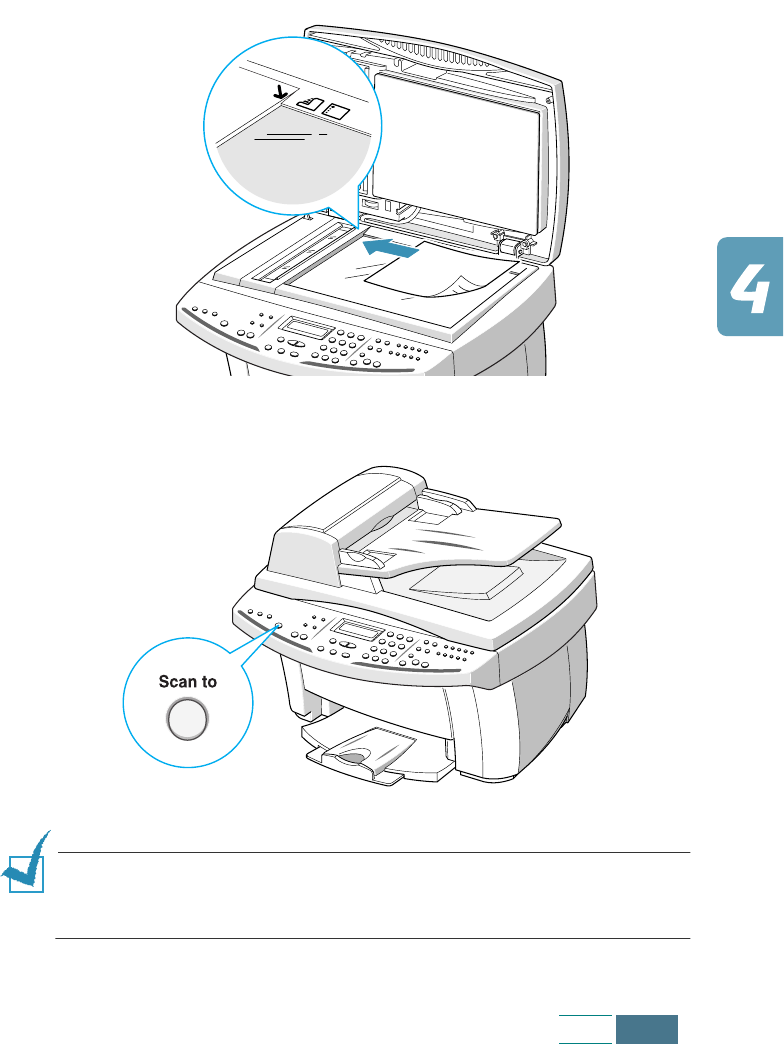 4

Scan to