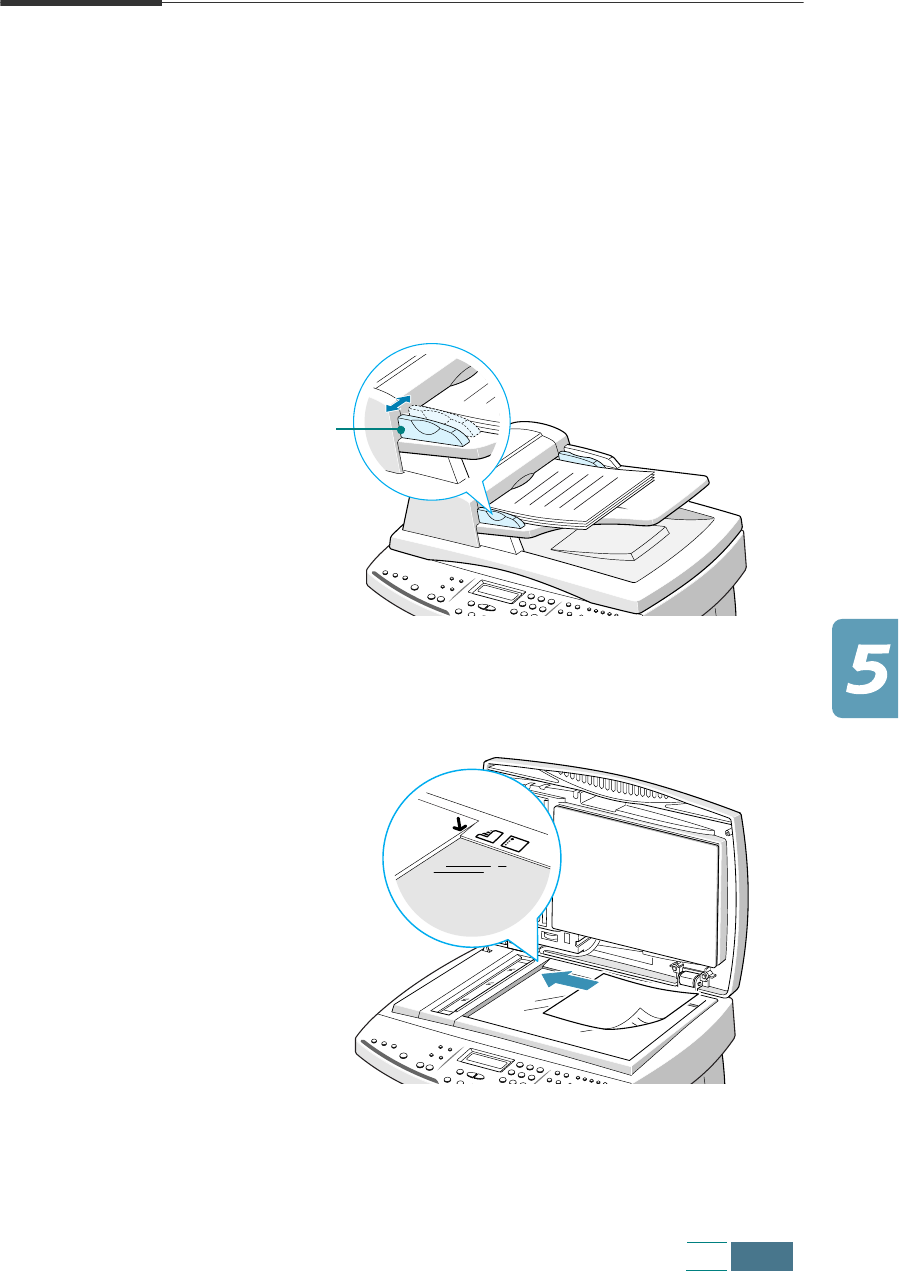 5