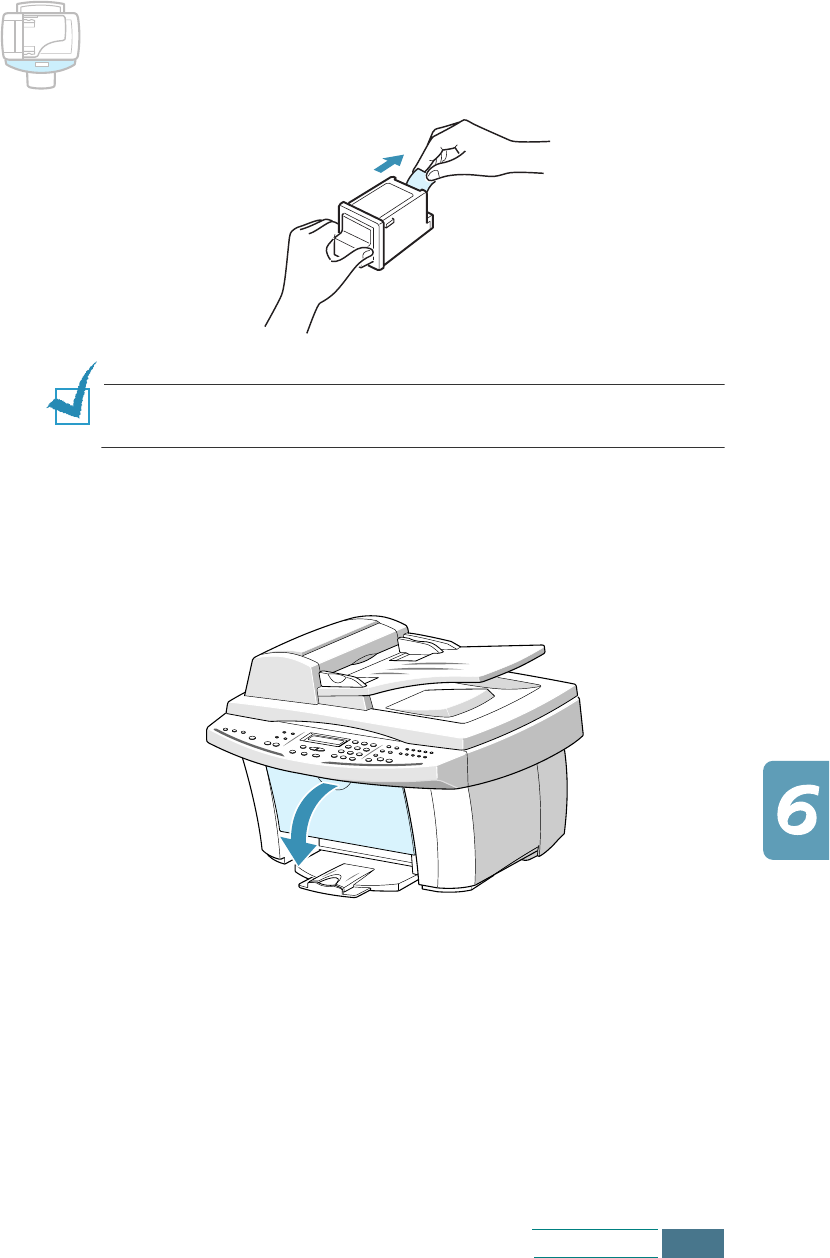 6