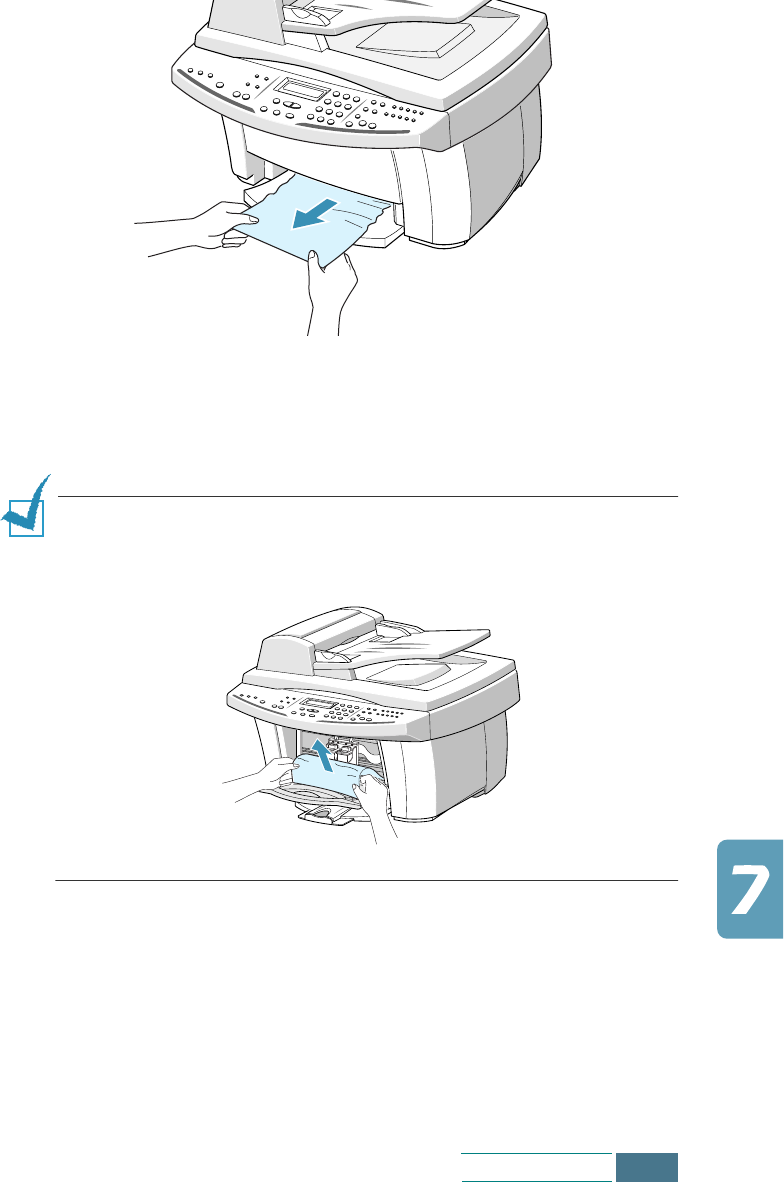 7