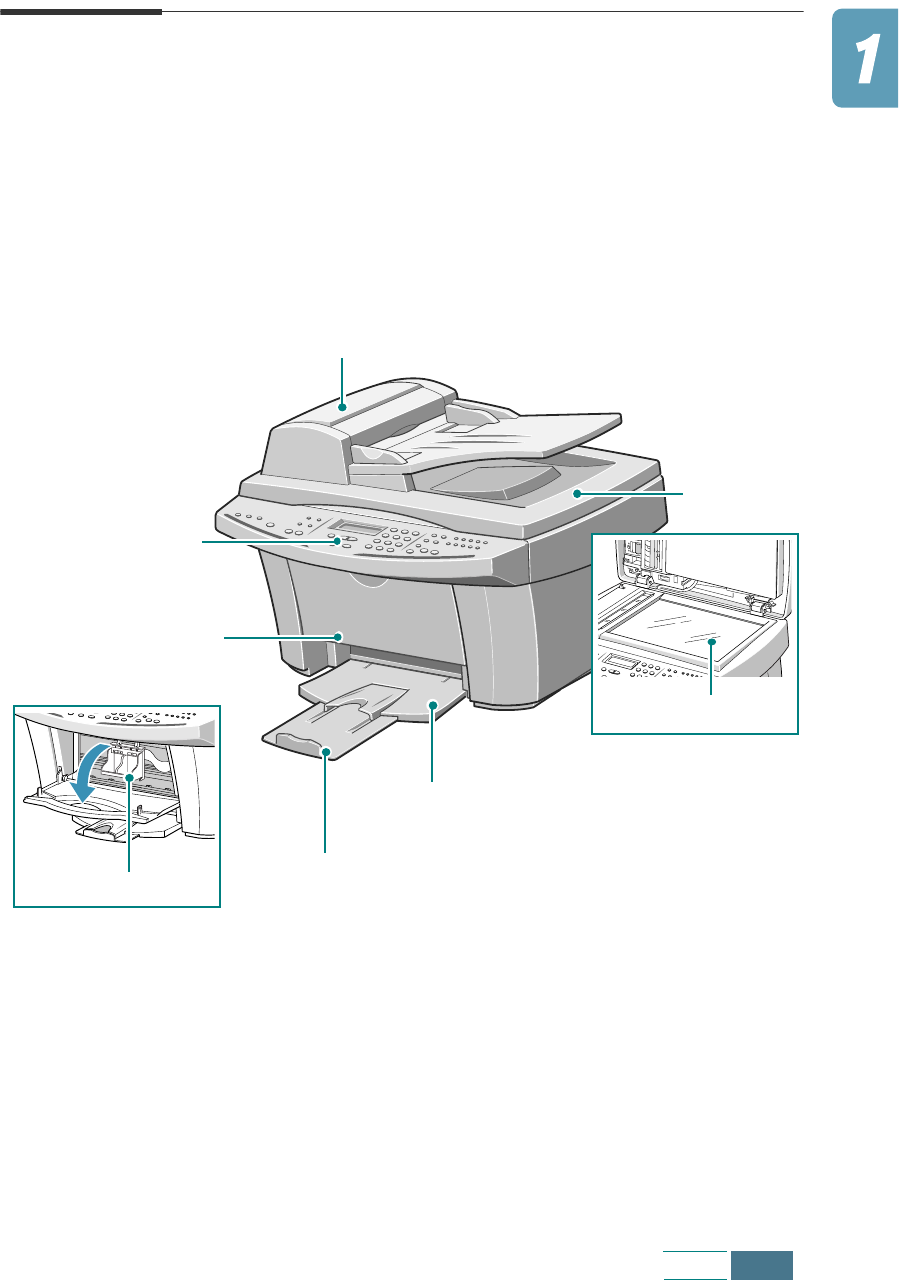 1