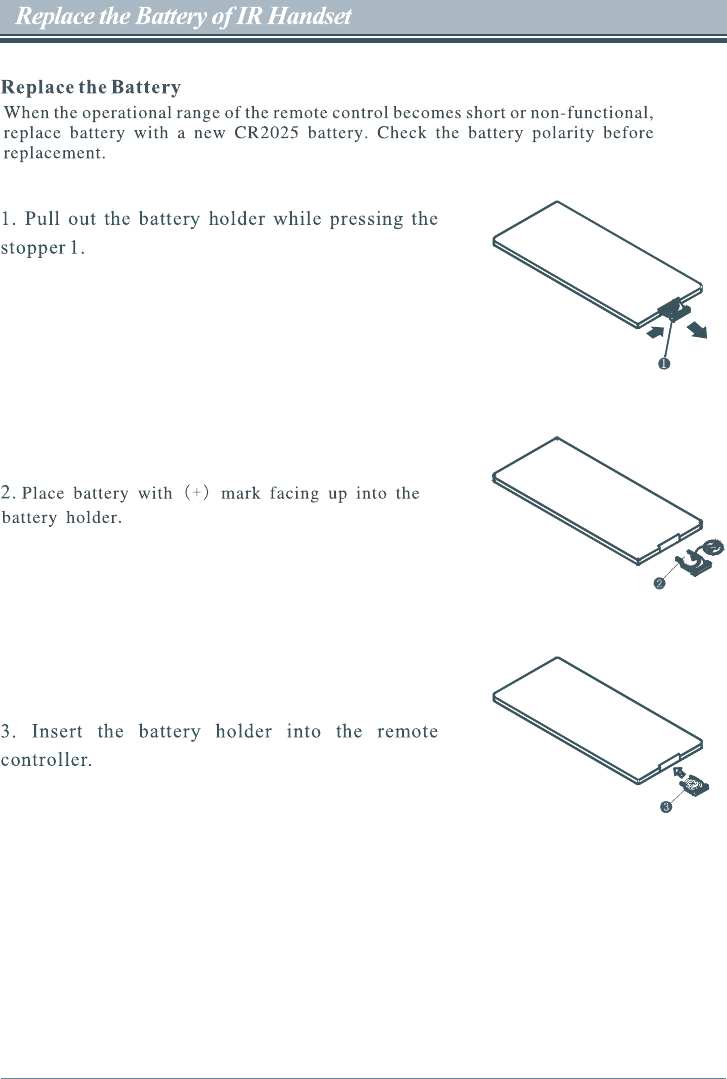 Replace the Battery of IR Handset

Replace the Battery
When the operational range of the remote control becomes short or non-functional, replace battery with a new CR2025 battery. Check the battery polarity before replacement.

1. Pull out the battery holder while pressing the stopper 1.

1

2. Place battery with (+) mark facing up into the battery holder.

2

3. Insert the battery holder into the remote controller.

3