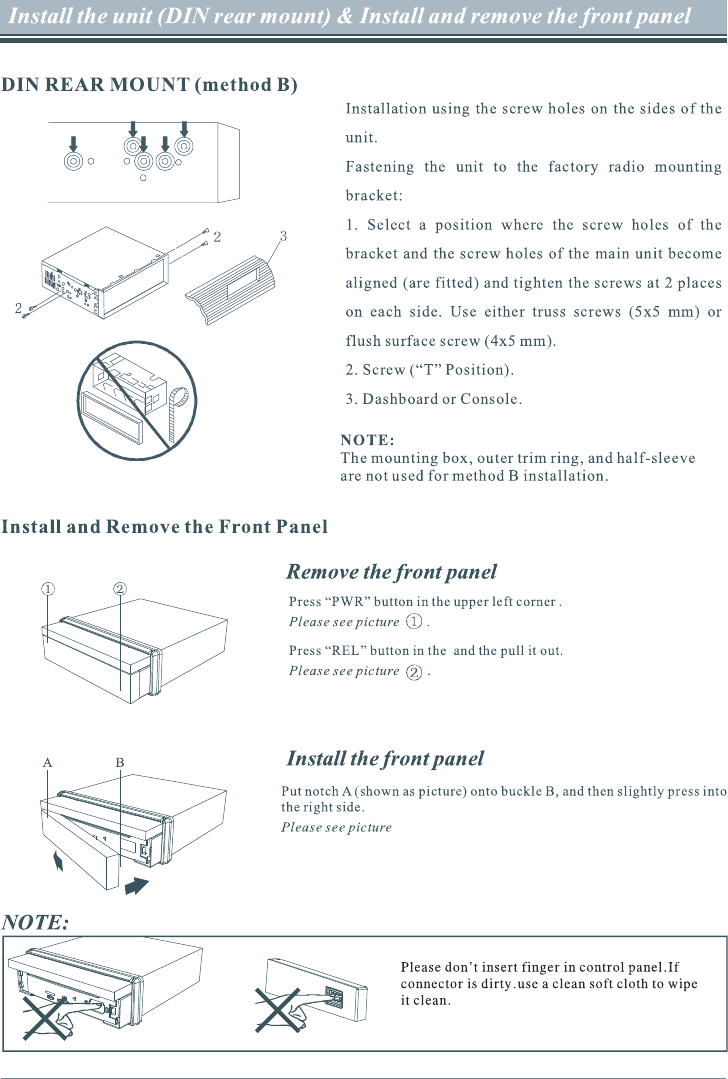 Install the unit (DIN rear mount) & Install and remove the front panel

DIN REAR MOUNT (method B)

2
3
2

Installation using the screw holes on the sides of the unit.
Fastening the unit to the factory radio mounting bracket:
1. Select a position where the screw holes of the bracket and the screw holes of the main unit become aligned (are fitted) and tighten the screws at 2 places on each side. Use either truss screws (5x5 mm) or flush surface screw (4x5 mm).
2. Screw (“T” Position).
3. Dashboard or Console.

NOTE:
The mounting box, outer trim ring, and half-sleeve are not used for method B installation.

Install and Remove the Front Panel

① ②

Remove the front panel
Press “PWR” button in the upper left corner .
Please see picture ① .
Press “REL” button in the and the pull it out.
Please see picture ② .

A B

Install the front panel
Put notch A (shown as picture) onto buckle B, and then slightly press into the right side.
Please see picture

NOTE:
Please don’t insert finger in control panel.If connector is dirty.use a clean soft cloth to wipe it clean.