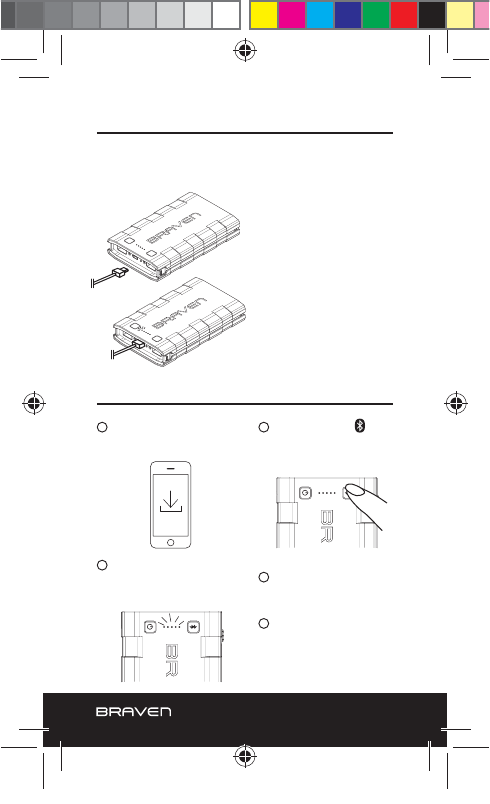 BRAVEN

BRAVEN

BR

BR

BRAVEN