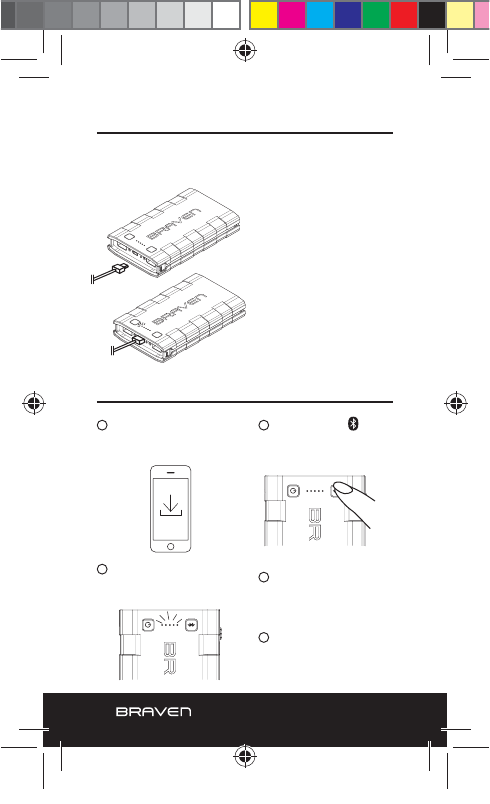 BRAVEN

BRAVEN

BR

BR

BRAVEN