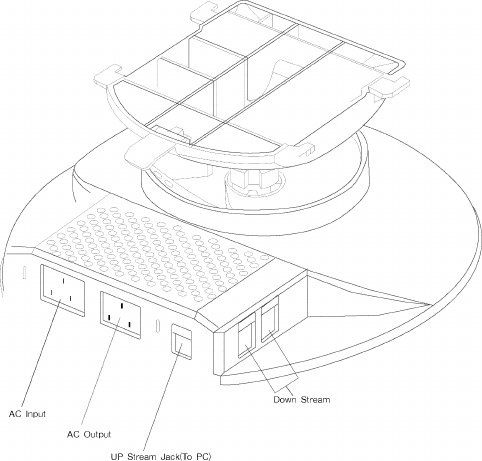 Down Stream

AC Input

AC Output

UP Stream Jack(To PC)