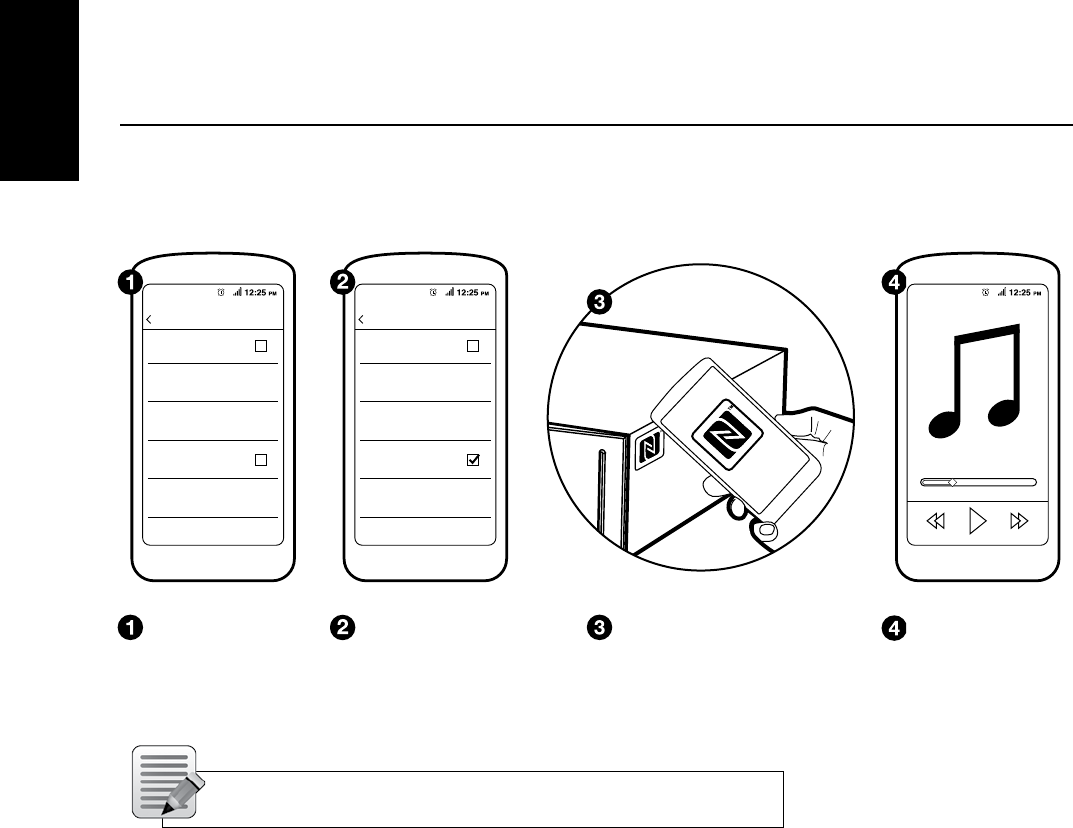 1

12:25 PM

2

12:25 PM

3

4

12:25 PM

1

2

3

4