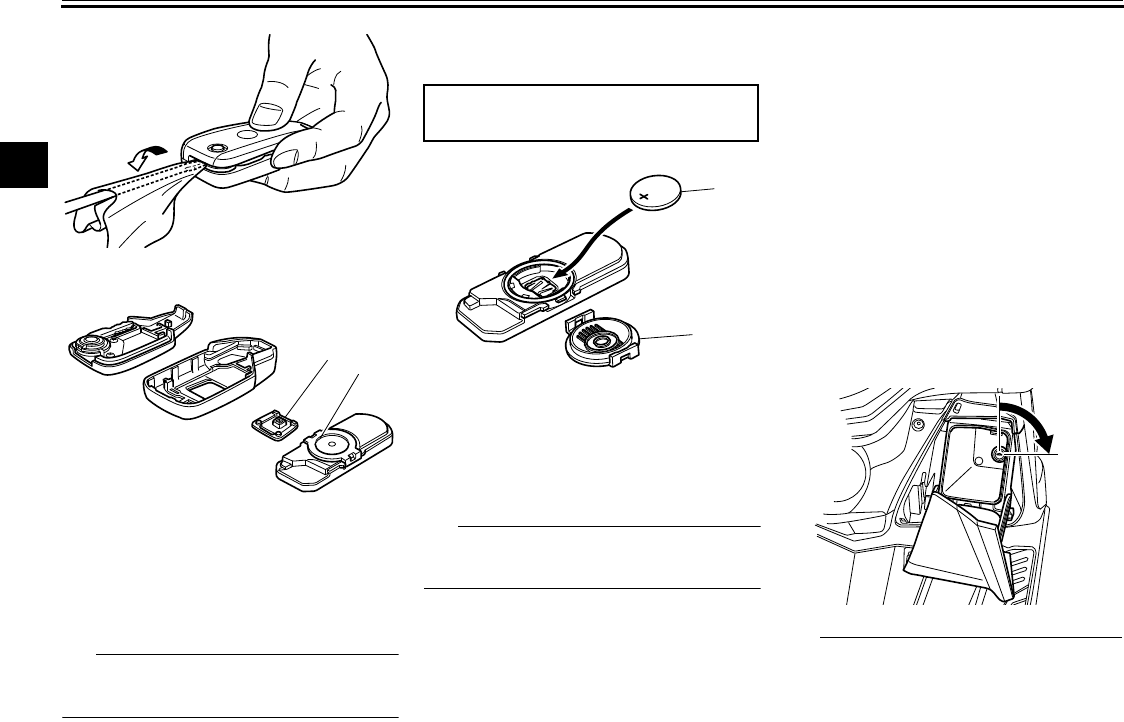 ×