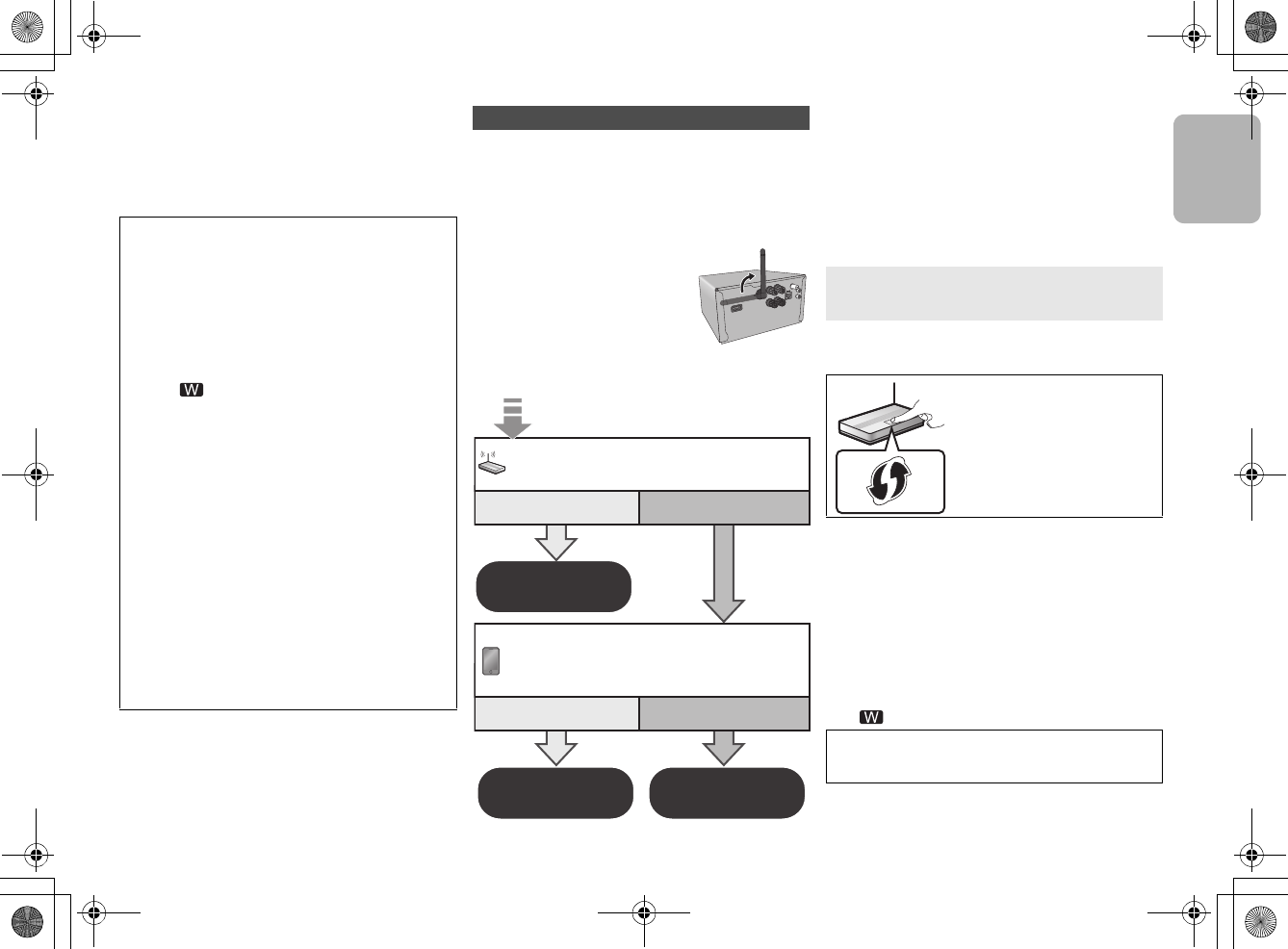 W

W