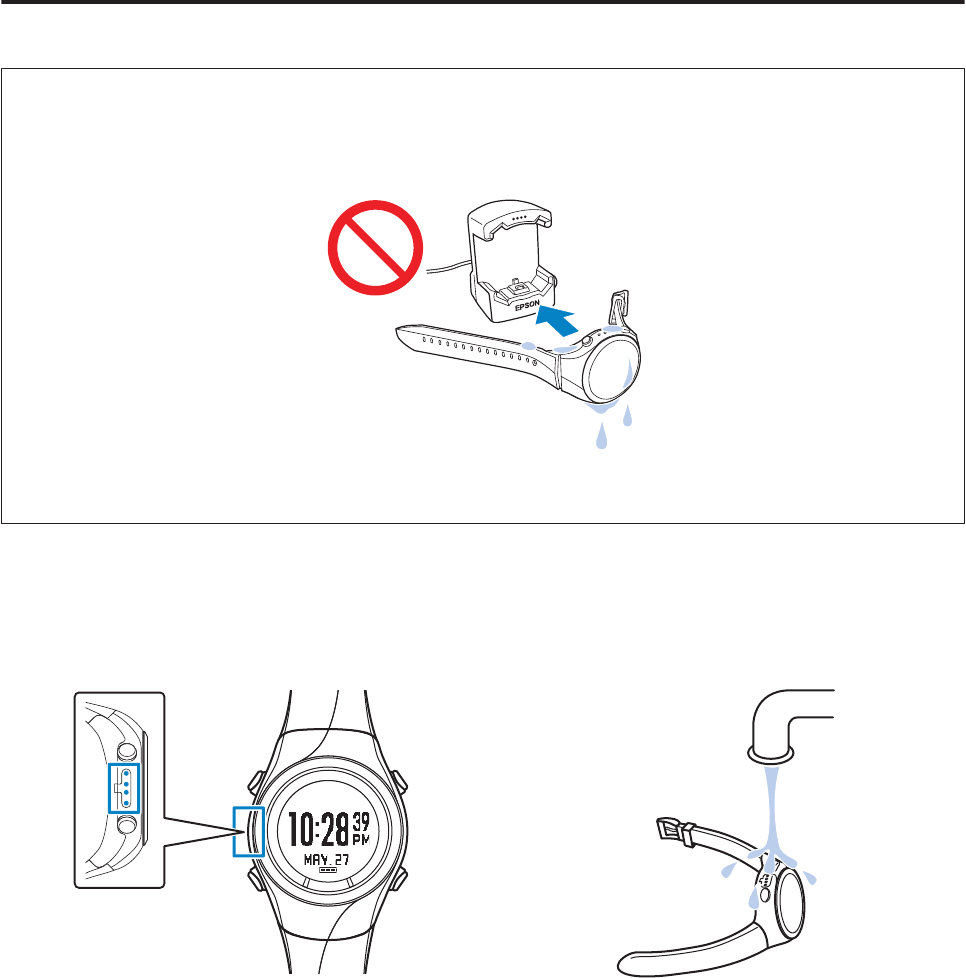 EPSON

10:28 39 PM
MAY. 27