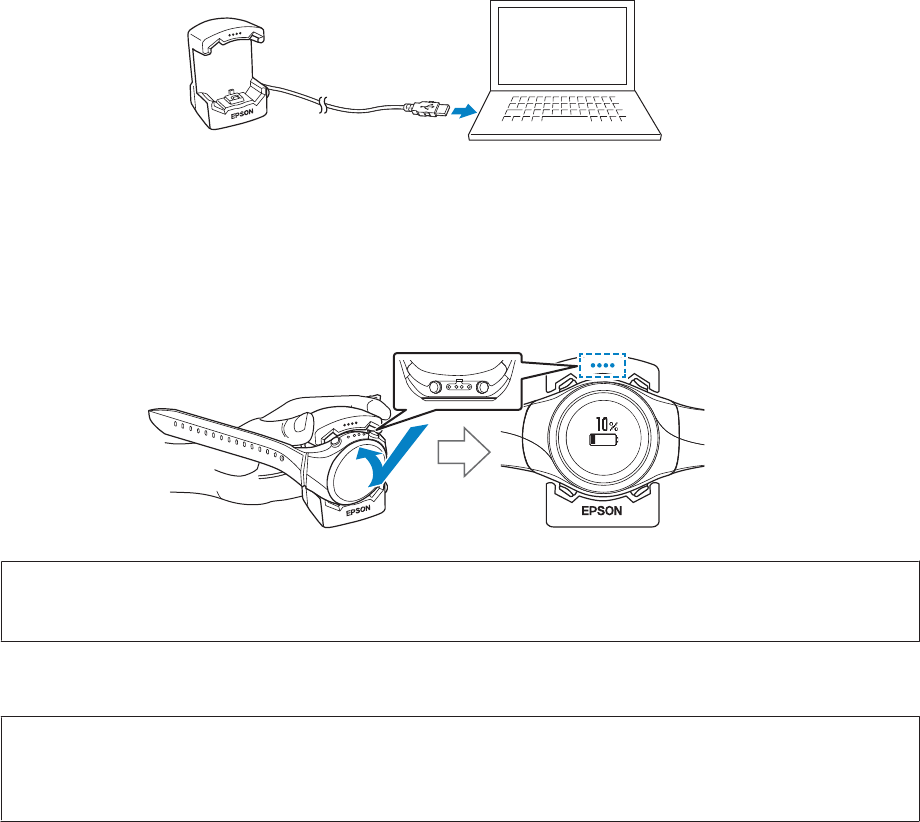 EPSON

EPSON

10%

EPSON