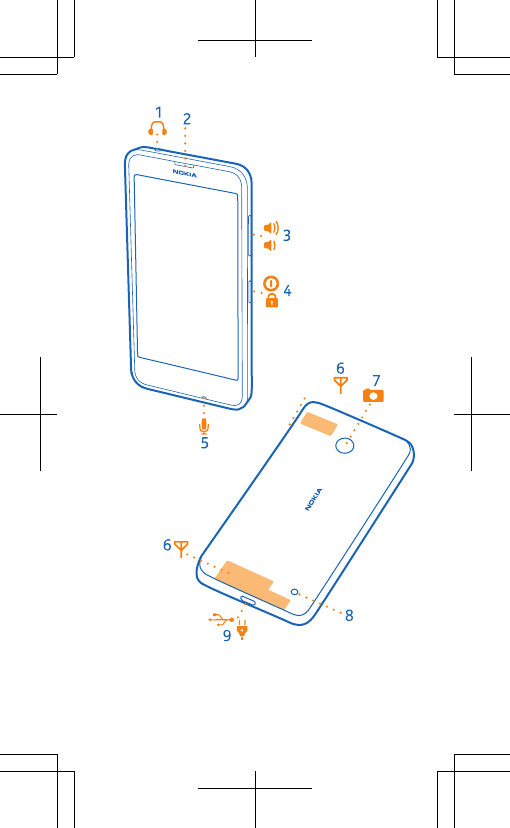 1
2
NOKIA
3
4
5
6
7
NOKIA
6
8
9