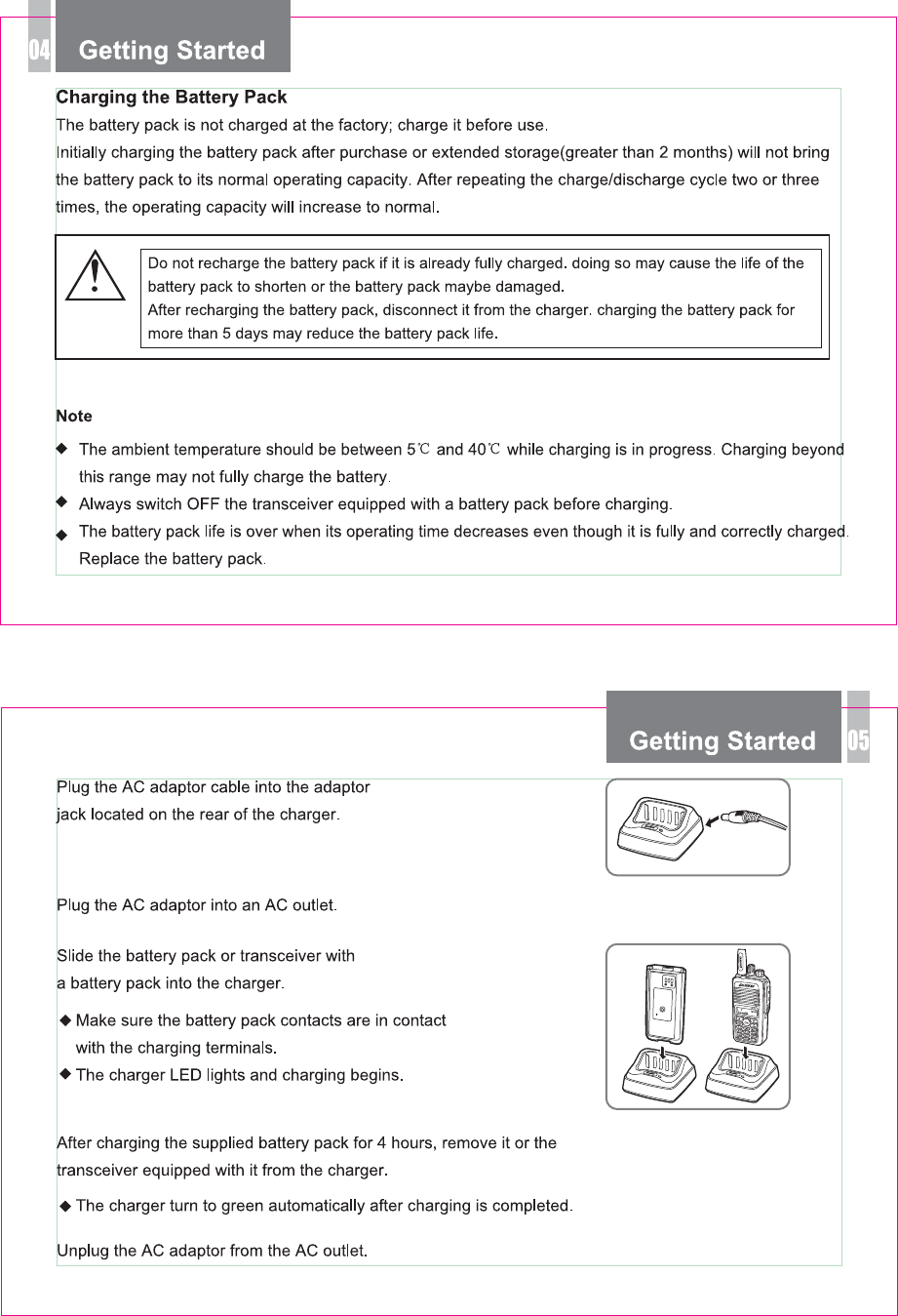 04 Getting Started

Charging the Battery Pack

The battery pack is not charged at the factory; charge it before use.

Initially charging the battery pack after purchase or extended storage(greater than 2 months) will not bring the battery pack to its normal operating capacity. After repeating the charge/discharge cycle two or three times, the operating capacity will increase to normal.

Do not recharge the battery pack if it is already fully charged. doing so may cause the life of the battery pack to shorten or the battery pack maybe damaged.

After recharging the battery pack, disconnect it from the charger. charging the battery pack for more than 5 days may reduce the battery pack life.

Note

◆ The ambient temperature should be between 5℃ and 40℃ while charging is in progress. Charging beyond this range may not fully charge the battery.

◆ Always switch OFF the transceiver equipped with a battery pack before charging.

◆ The battery pack life is over when its operating time decreases even though it is fully and correctly charged. Replace the battery pack.

Getting Started 05

Plug the AC adaptor cable into the adaptor jack located on the rear of the charger.

Plug the AC adaptor into an AC outlet.

Slide the battery pack or transceiver with a battery pack into the charger.

◆ Make sure the battery pack contacts are in contact with the charging terminals.

◆ The charger LED lights and charging begins.

After charging the supplied battery pack for 4 hours, remove it or the transceiver equipped with it from the charger.

◆ The charger turn to green automatically after charging is completed.

Unplug the AC adaptor from the AC outlet.