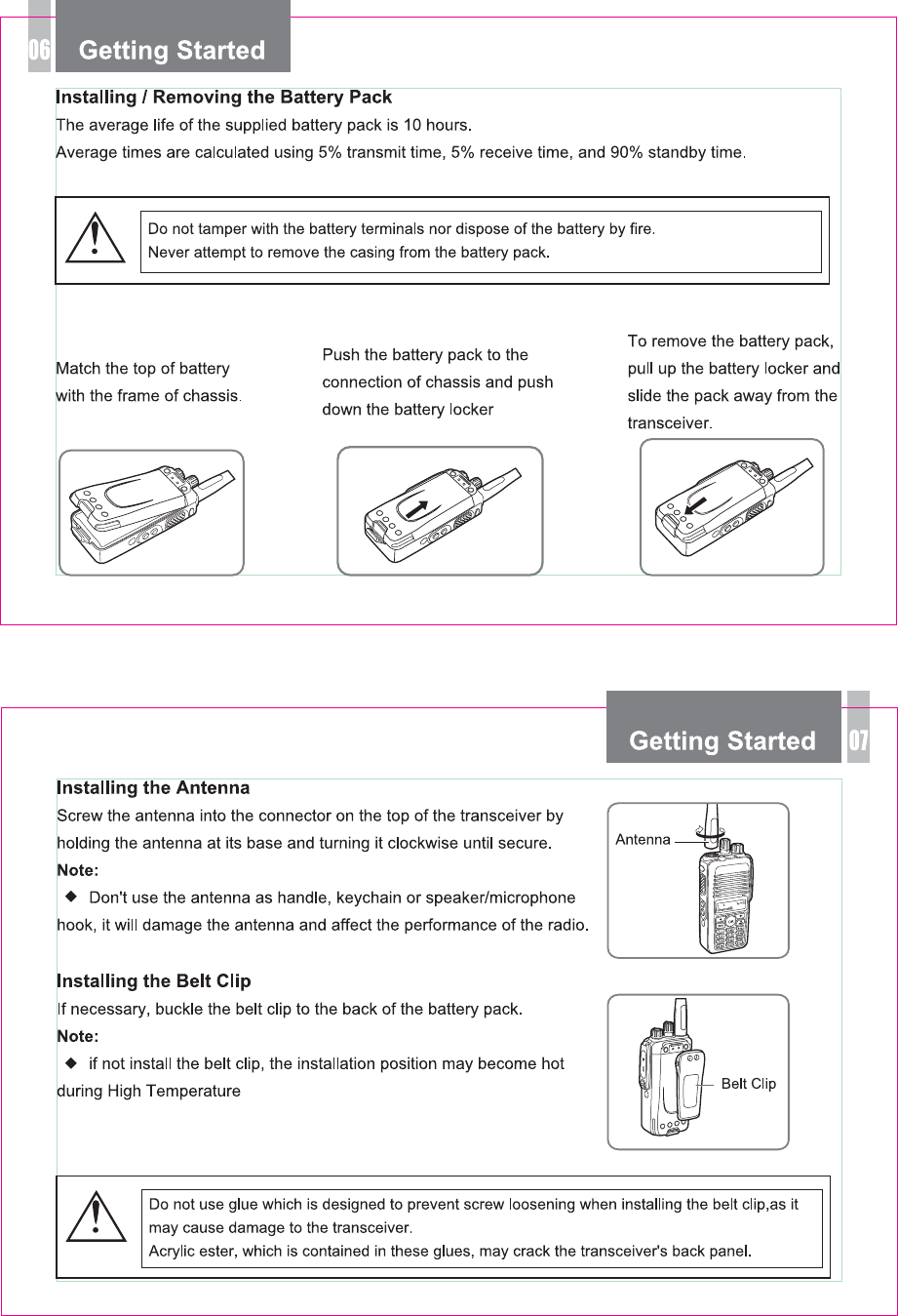 06 Getting Started

Installing / Removing the Battery Pack

The average life of the supplied battery pack is 10 hours.

Average times are calculated using 5% transmit time, 5% receive time, and 90% standby time.

Do not tamper with the battery terminals nor dispose of the battery by fire.
Never attempt to remove the casing from the battery pack.

Match the top of battery with the frame of chassis.

Push the battery pack to the connection of chassis and push down the battery locker

To remove the battery pack, pull up the battery locker and slide the pack away from the transceiver.

Getting Started 07

Installing the Antenna

Screw the antenna into the connector on the top of the transceiver by holding the antenna at its base and turning it clockwise until secure.

Note:

◆ Don't use the antenna as handle, keychain or speaker/microphone hook, it will damage the antenna and affect the performance of the radio.

Antenna

Installing the Belt Clip

If necessary, buckle the belt clip to the back of the battery pack.

Note:

◆ if not install the belt clip, the installation position may become hot during High Temperature

Belt Clip

Do not use glue which is designed to prevent screw loosening when installing the belt clip,as it may cause damage to the transceiver.
Acrylic ester, which is contained in these glues, may crack the transceiver's back panel.