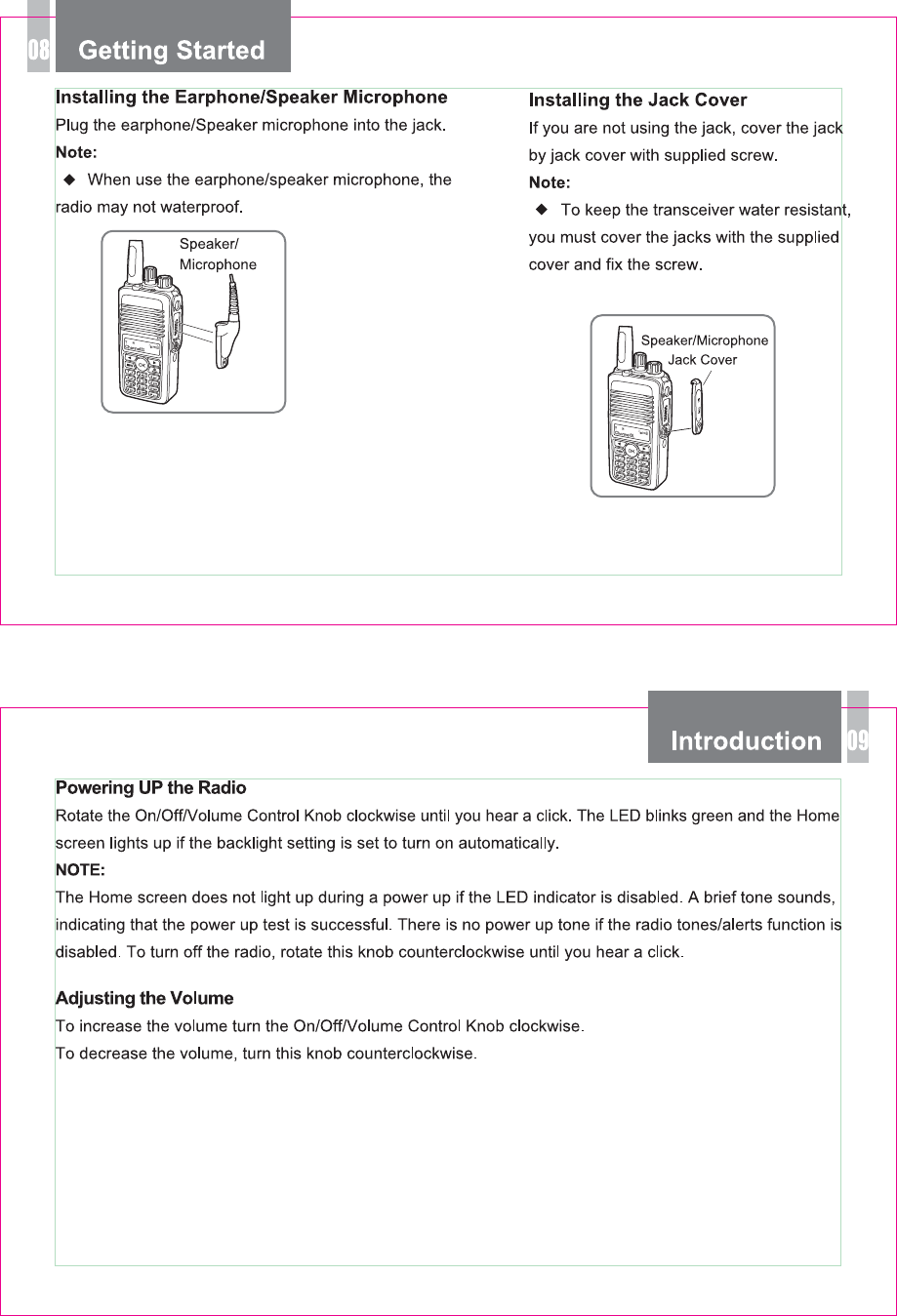 08 Getting Started

Installing the Earphone/Speaker Microphone

Plug the earphone/Speaker microphone into the jack.

Note:

◆ When use the earphone/speaker microphone, the radio may not waterproof.

Speaker/ Microphone

Installing the Jack Cover

If you are not using the jack, cover the jack by jack cover with supplied screw.

Note:

◆ To keep the transceiver water resistant, you must cover the jacks with the supplied cover and fix the screw.

Speaker/Microphone Jack Cover

Introduction 09

Powering UP the Radio

Rotate the On/Off/Volume Control Knob clockwise until you hear a click. The LED blinks green and the Home screen lights up if the backlight setting is set to turn on automatically.

NOTE:

The Home screen does not light up during a power up if the LED indicator is disabled. A brief tone sounds, indicating that the power up test is successful. There is no power up tone if the radio tones/alerts function is disabled. To turn off the radio, rotate this knob counterclockwise until you hear a click.

Adjusting the Volume

To increase the volume turn the On/Off/Volume Control Knob clockwise.

To decrease the volume, turn this knob counterclockwise.