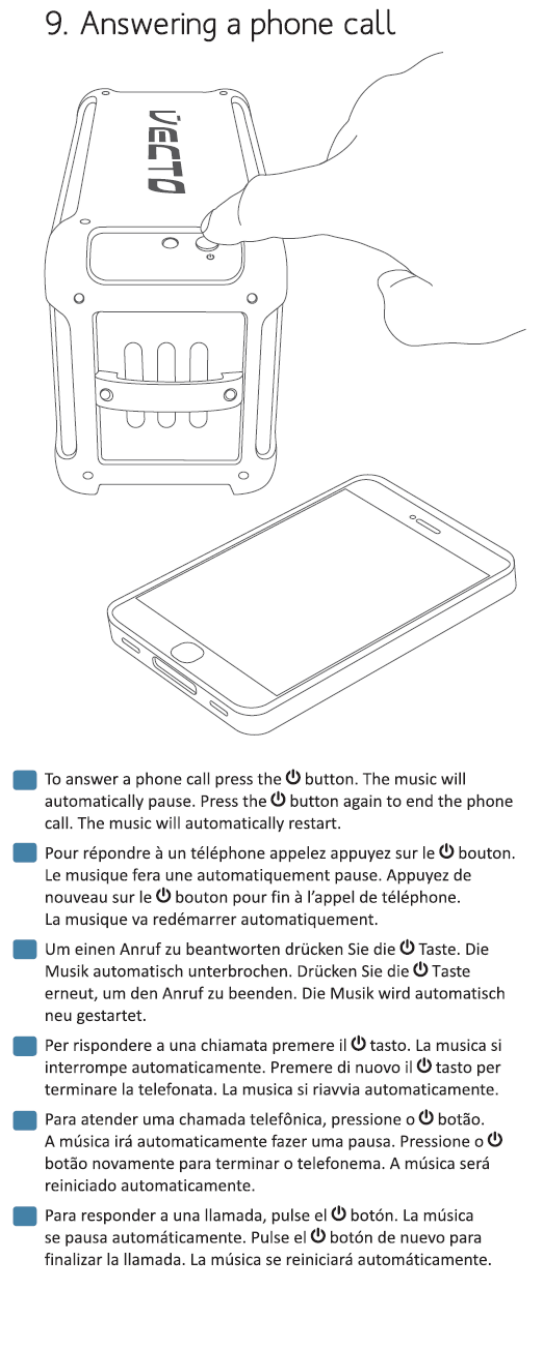 9. Answering a phone call

VECTO

To answer a phone call press the ⏻ button. The music will automatically pause. Press the ⏻ button again to end the phone call. The music will automatically restart.

Pour répondre à un téléphone appelez appuyez sur le ⏻ bouton. Le musique fera une automatiquement pause. Appuyez de nouveau sur le ⏻ bouton pour fin à l'appel de téléphone. La musique va redémarrer automatiquement.

Um einen Anruf zu beantworten drücken Sie die ⏻ Taste. Die Musik automatisch unterbrochen. Drücken Sie die ⏻ Taste erneut, um den Anruf zu beenden. Die Musik wird automatisch neu gestartet.

Per rispondere a una chiamata premere il ⏻ tasto. La musica si interrompe automaticamente. Premere di nuovo il ⏻ tasto per terminare la telefonata. La musica si riavvia automaticamente.

Para atender uma chamada telefônica, pressione o ⏻ botão. A música irá automaticamente fazer uma pausa. Pressione o ⏻ botão novamente para terminar o telefonema. A música será reiniciado automaticamente.

Para responder a una llamada, pulse el ⏻ botón. La música se pausa automáticamente. Pulse el ⏻ botón de nuevo para finalizar la llamada. La música se reiniciará automáticamente.