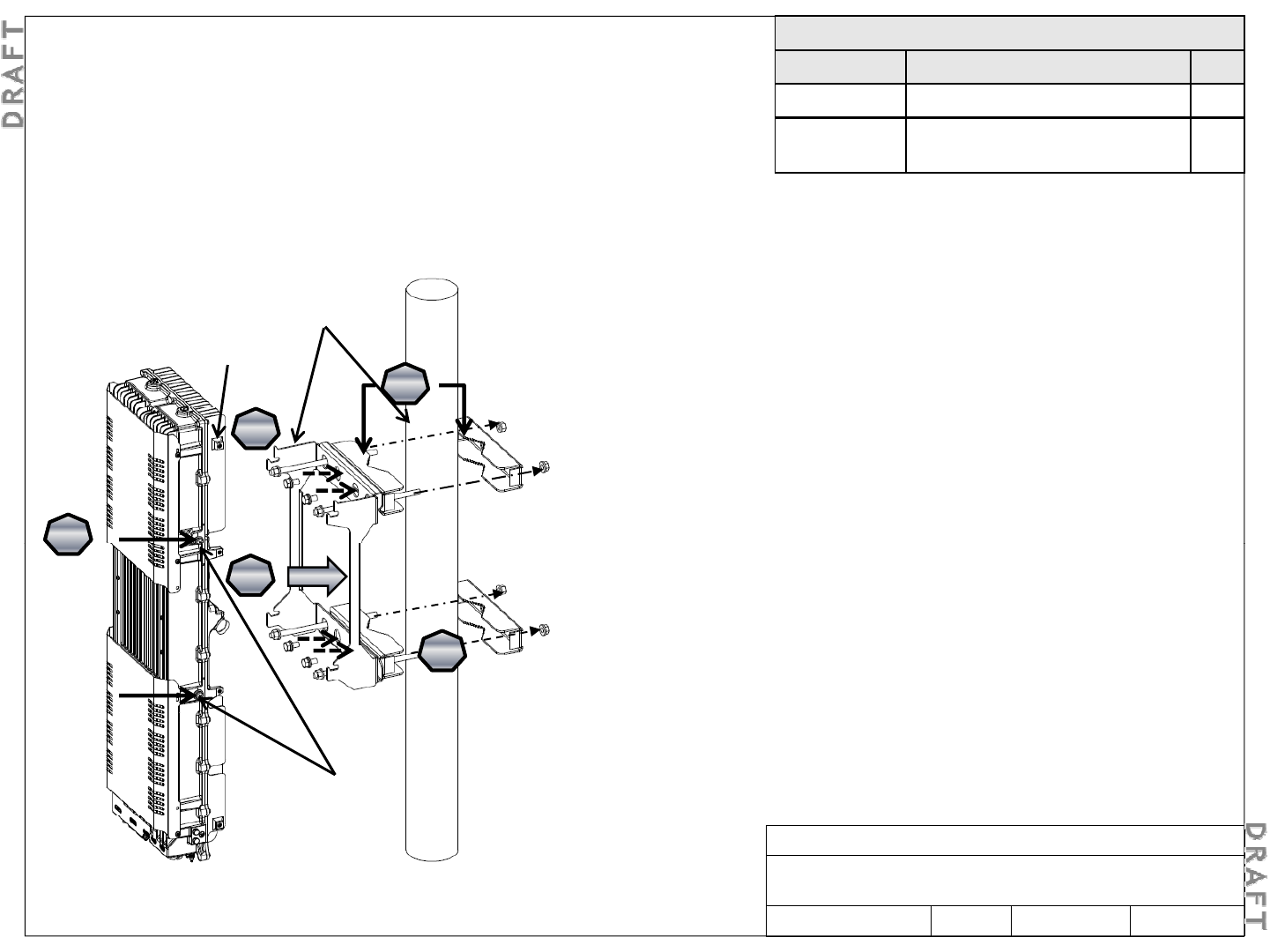 DRAFT

DRAFT