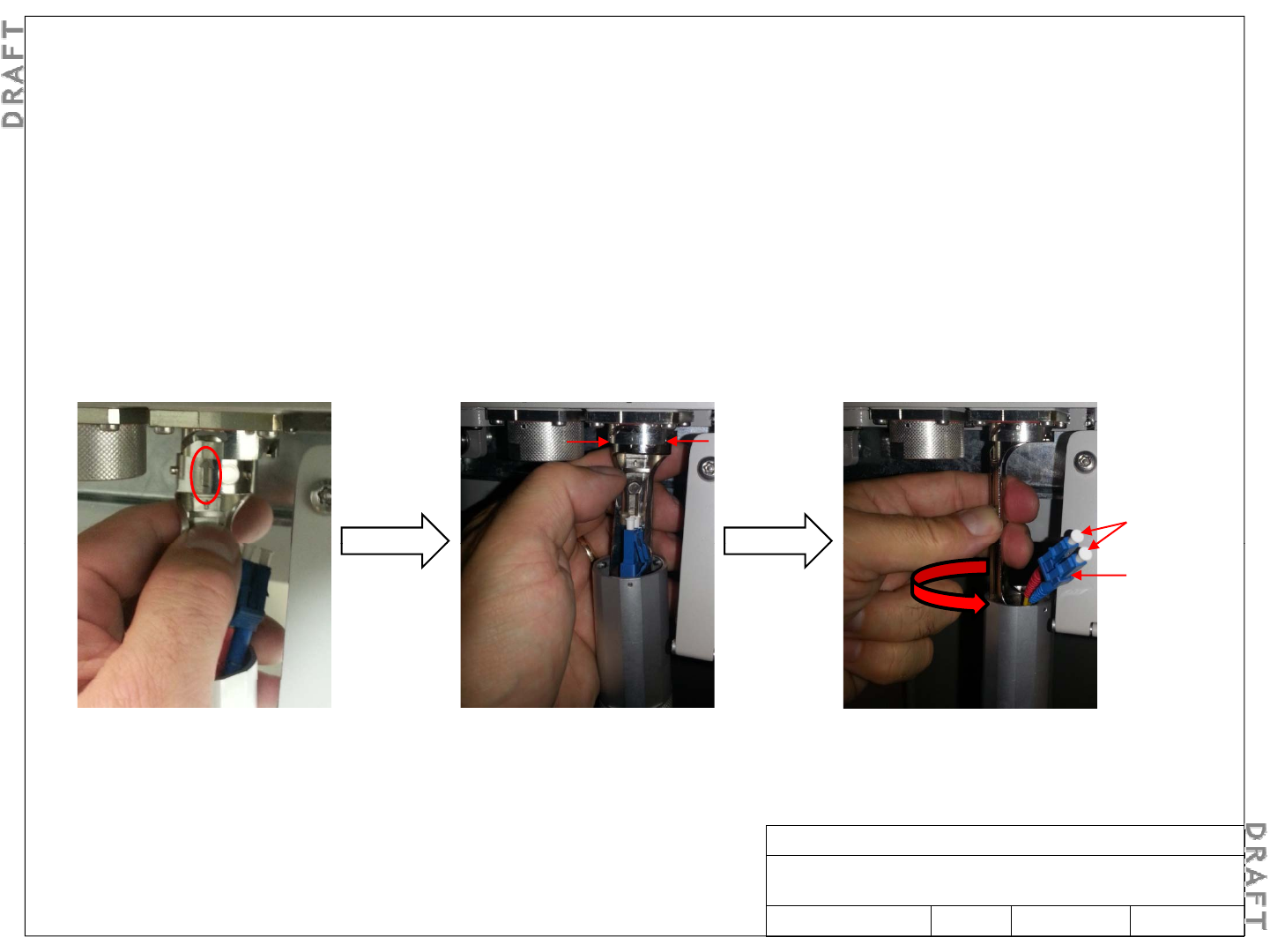 DRAFT

DRAFT