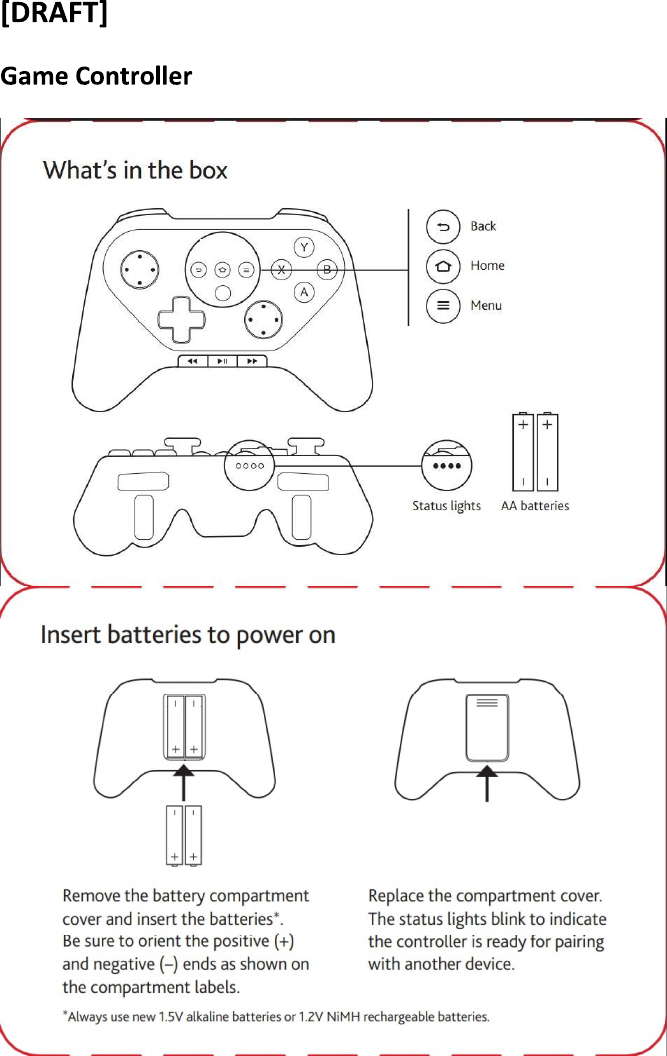 [DRAFT]

Game Controller

What's in the box

Y
X
B
A

Back
Home
Menu

Status lights
AA batteries

Insert batteries to power on

Remove the battery compartment cover and insert the batteries*. Be sure to orient the positive (+) and negative (–) ends as shown on the compartment labels.

Replace the compartment cover. The status lights blink to indicate the controller is ready for pairing with another device.

*Always use new 1.5V alkaline batteries or 1.2V NiMH rechargeable batteries.