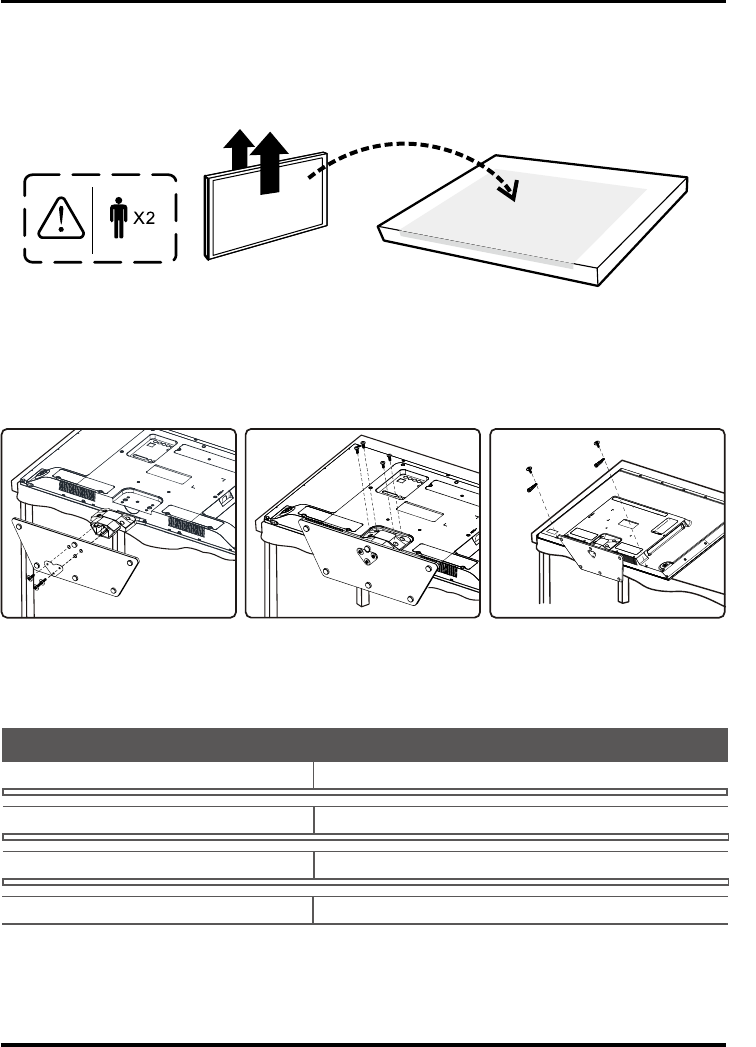 X2