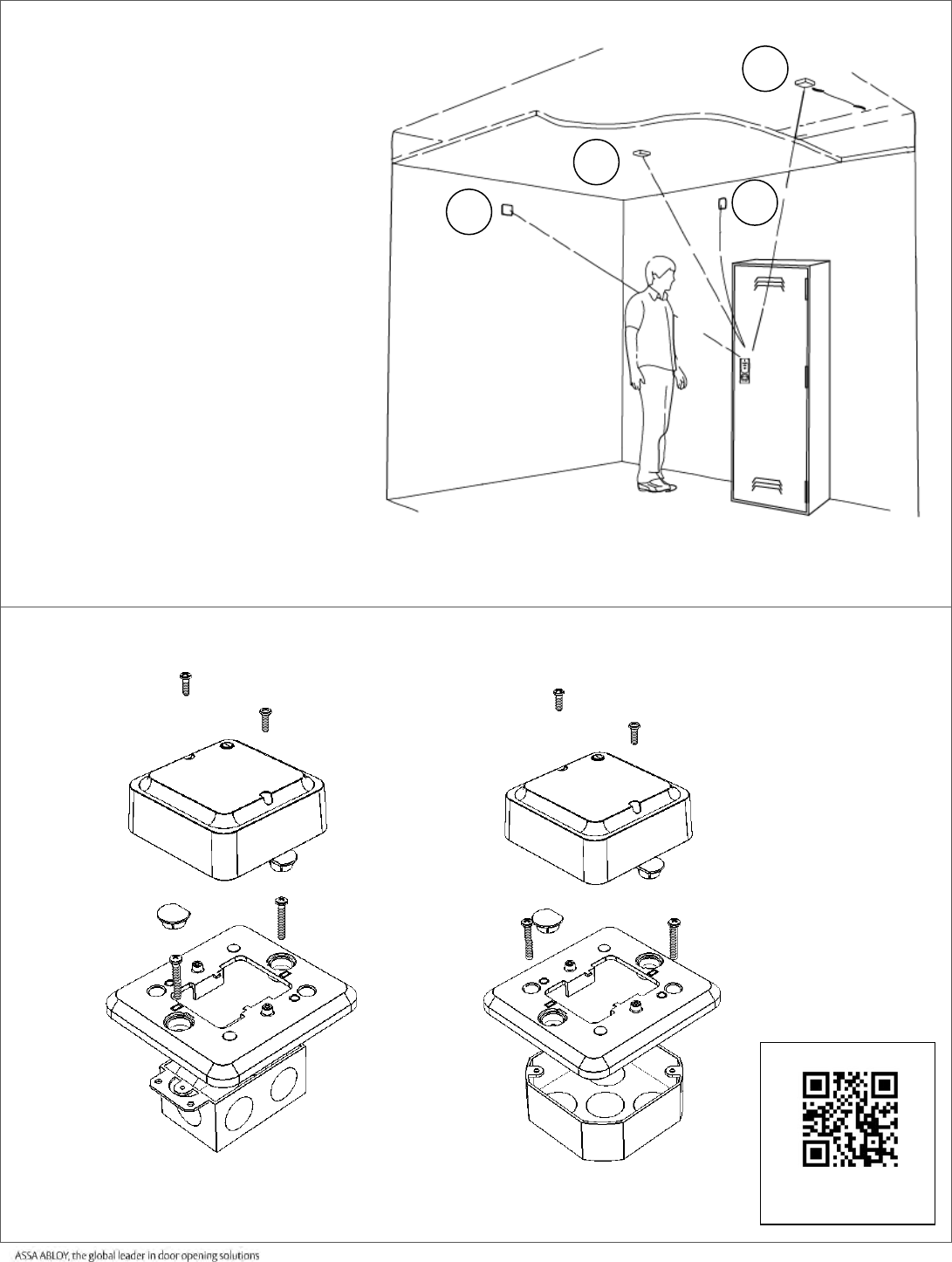 ASSA ABLOY, the global leader in door opening solutions