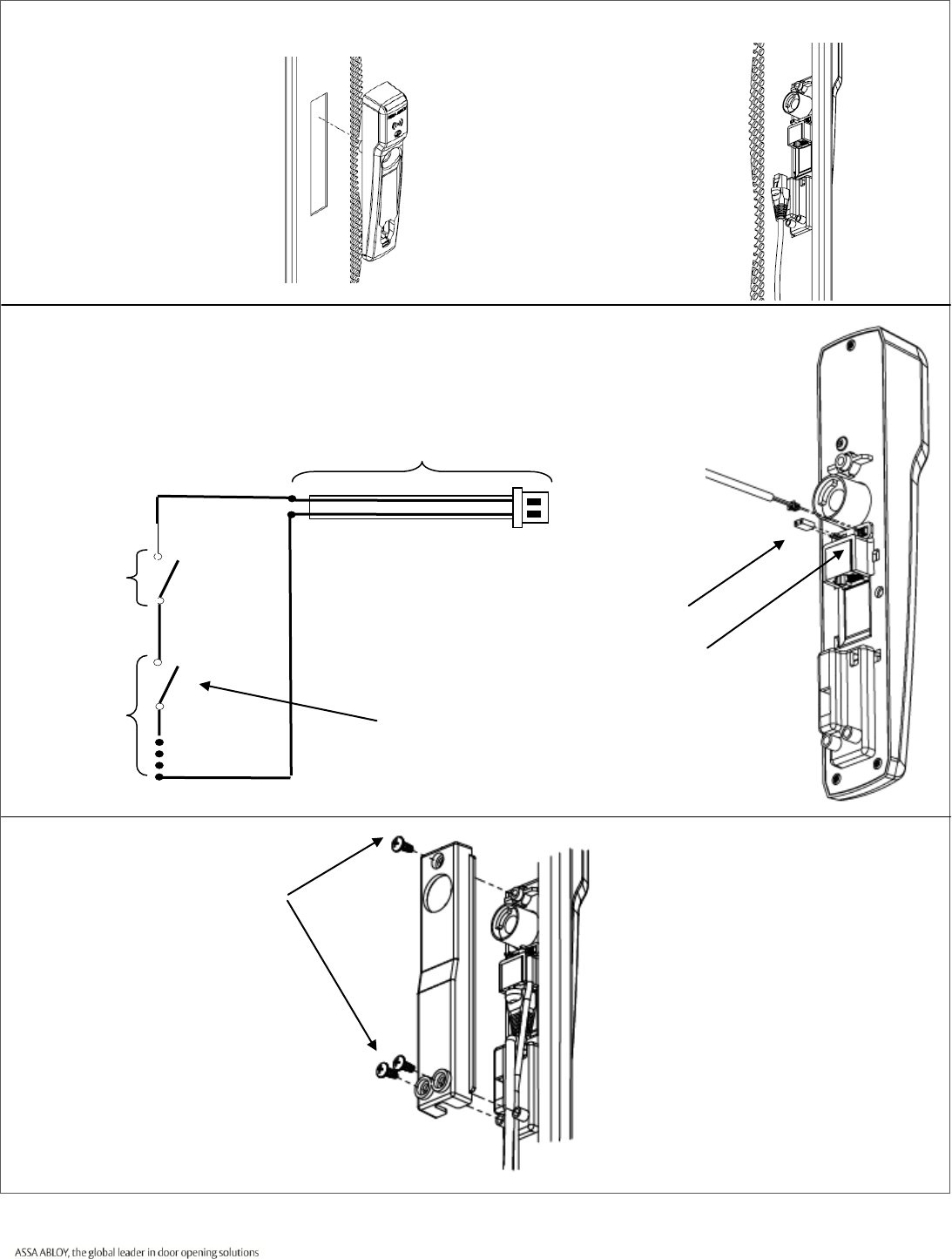 ASSA ABLOY, the global leader in door opening solutions