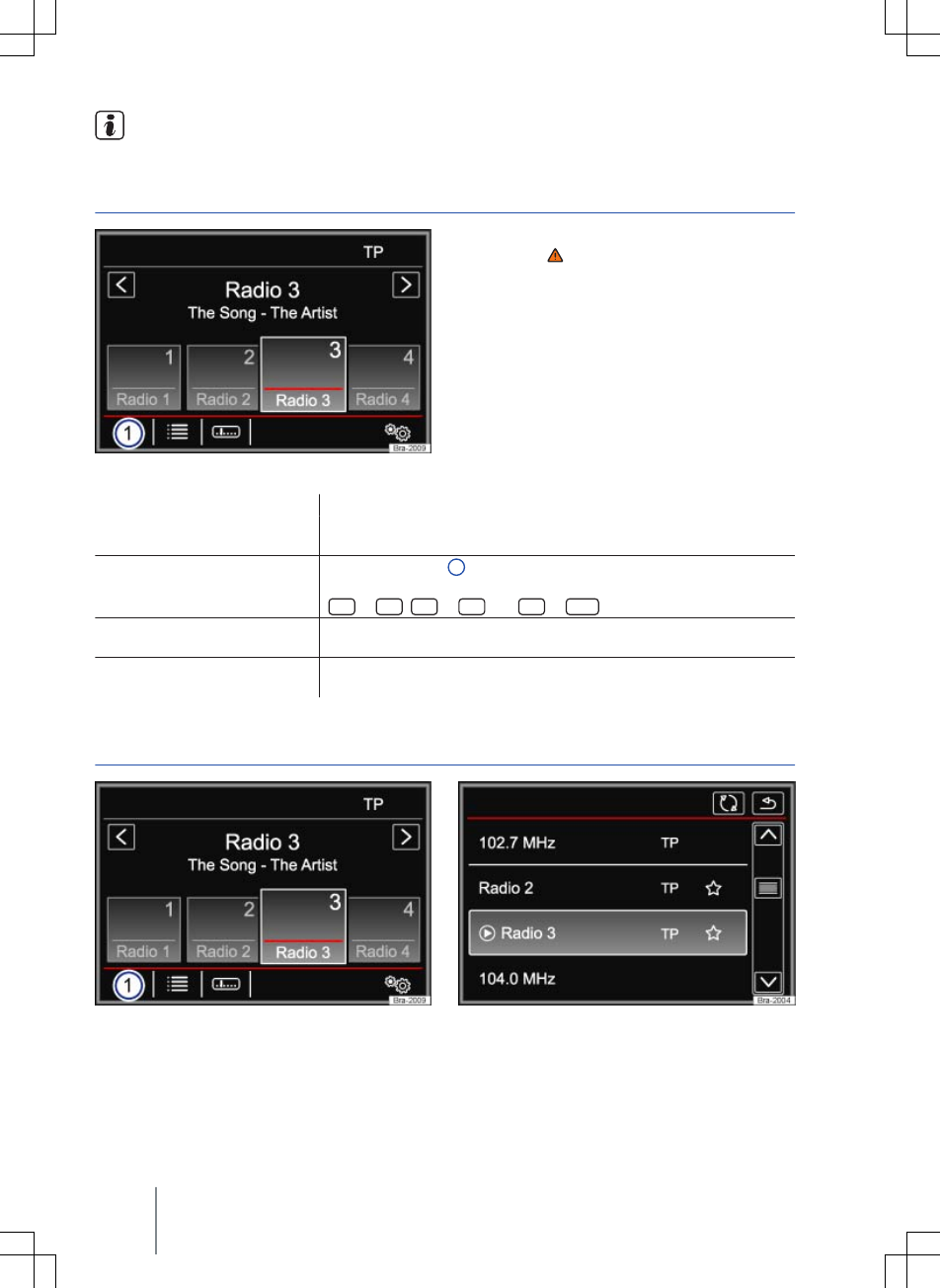 TP

Radio 3
The Song - The Artist

1 Radio 1
2 Radio 2
3 Radio 3
4 Radio 4

1

Bra-2009

TP

Radio 3
The Song - The Artist

1 Radio 1
2 Radio 2
3 Radio 3
4 Radio 4

1

Bra-2009

102.7 MHz TP
Radio 2 TP
Radio 3 TP
104.0 MHz

Bra-2004