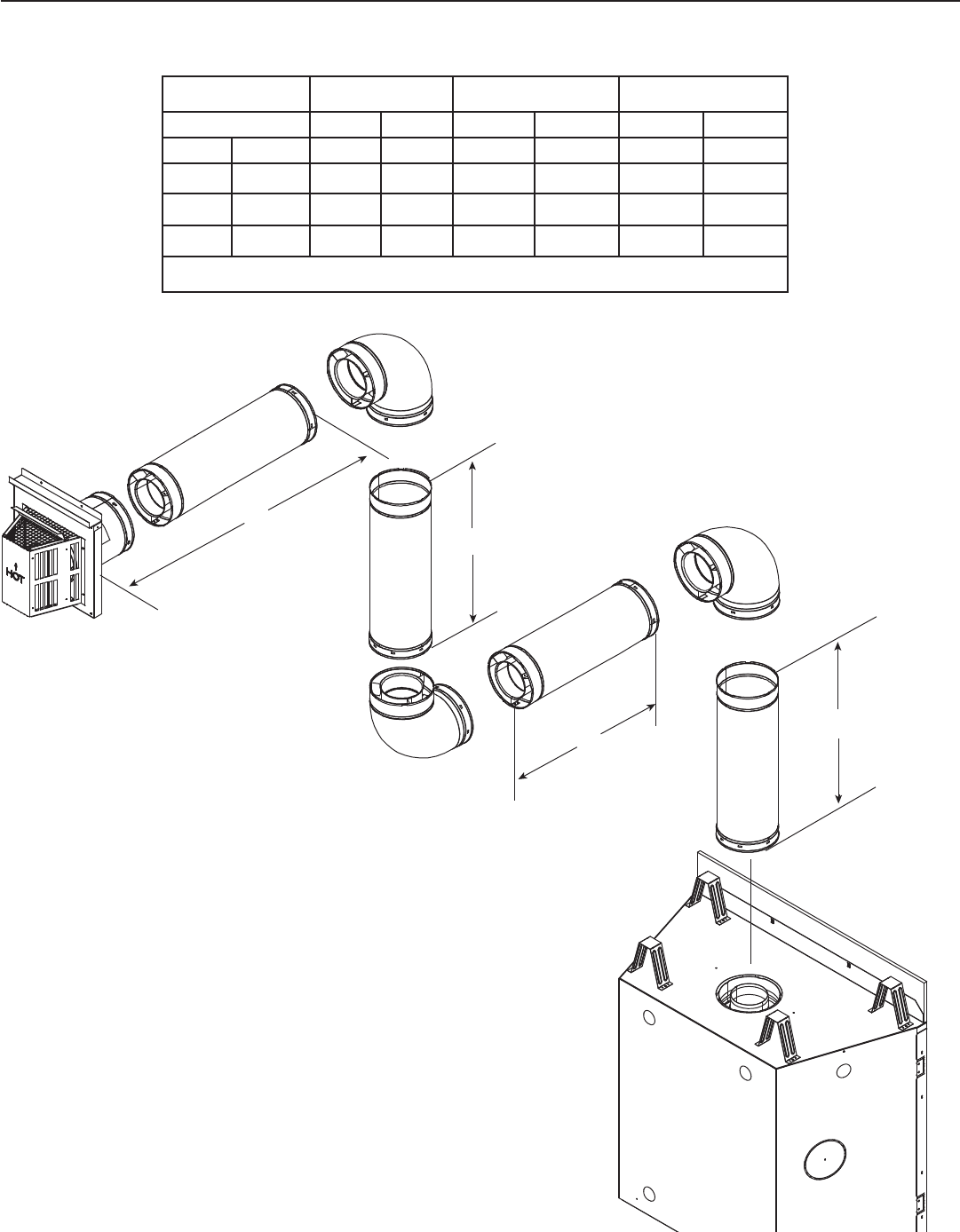 HOT