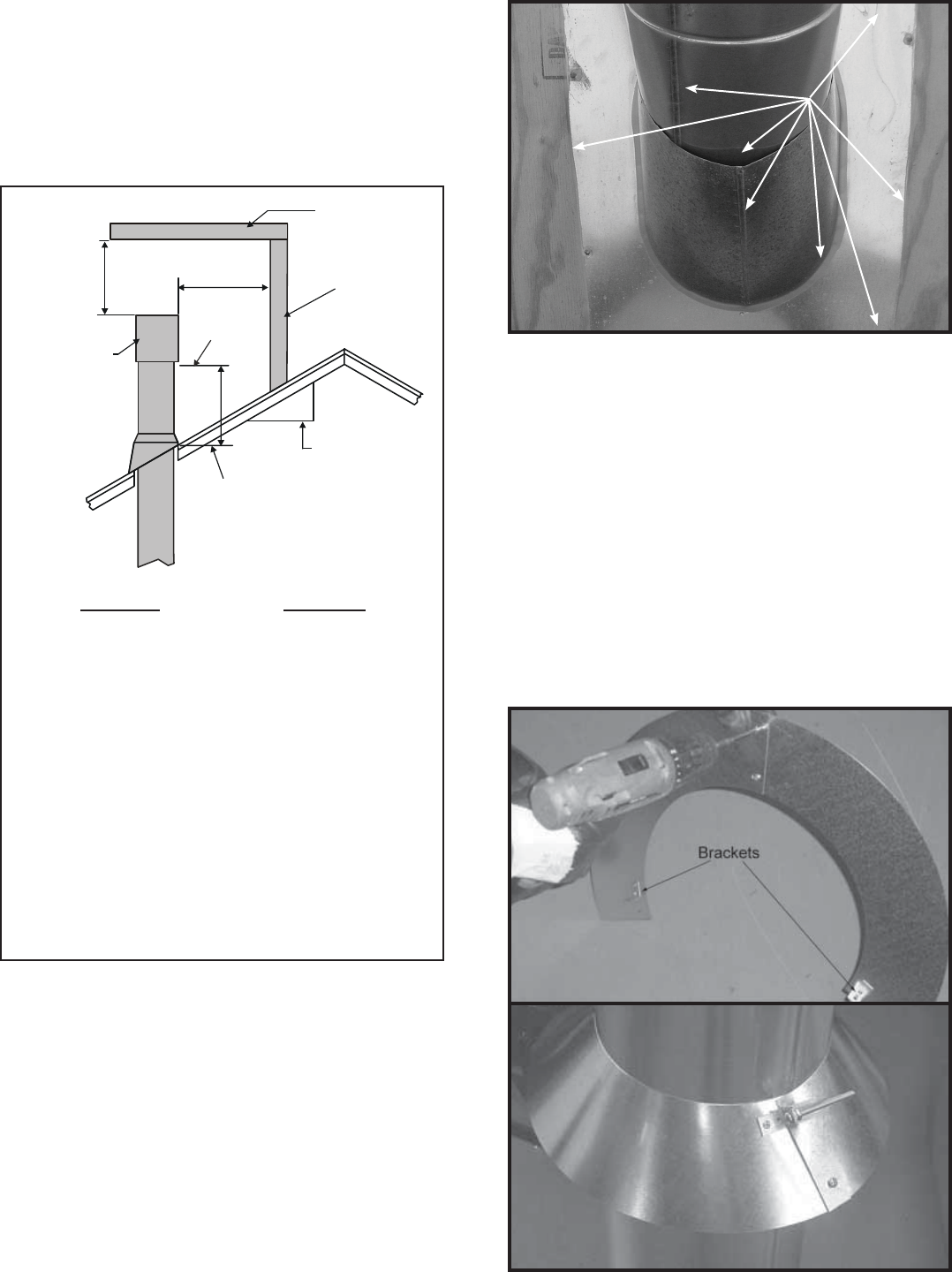 Brackets