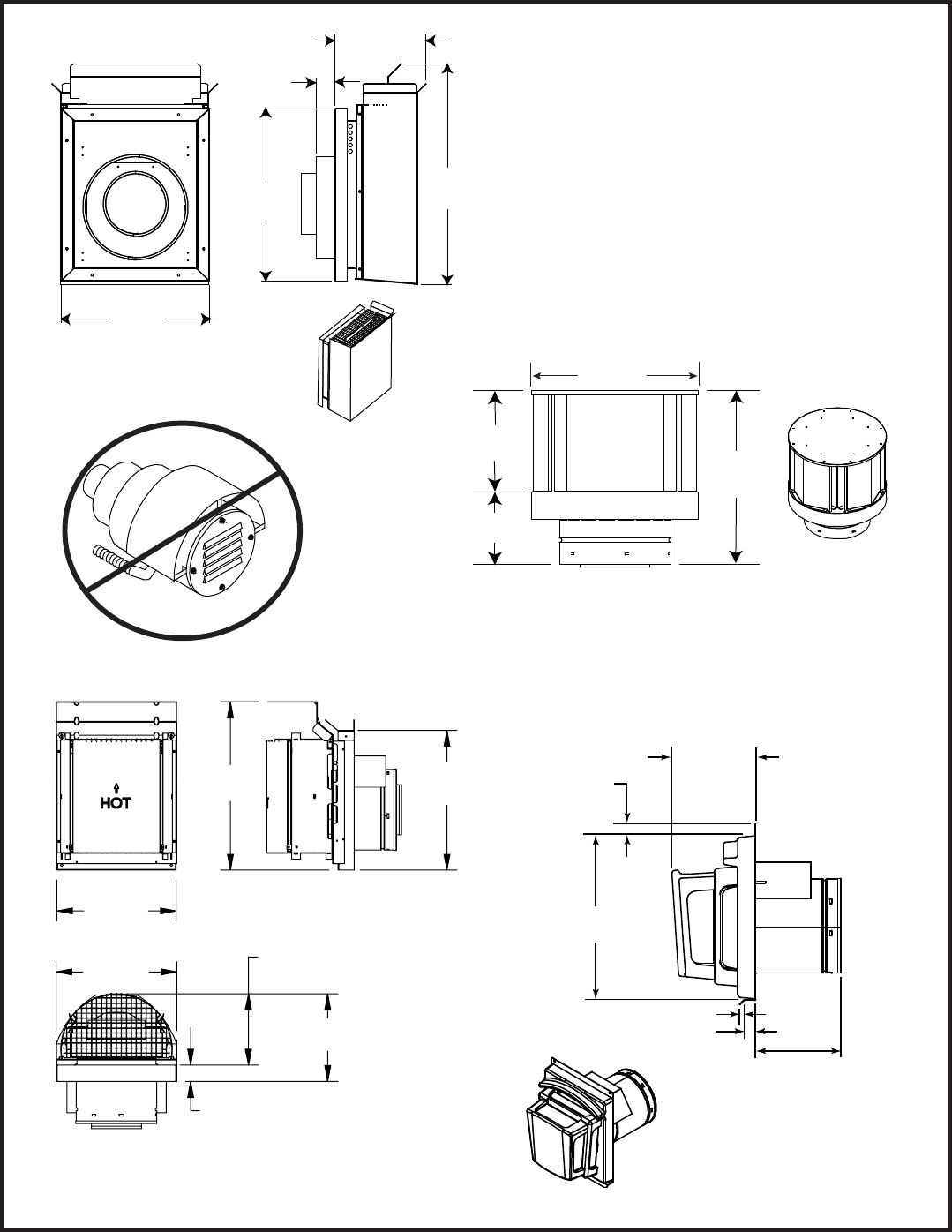 HOT