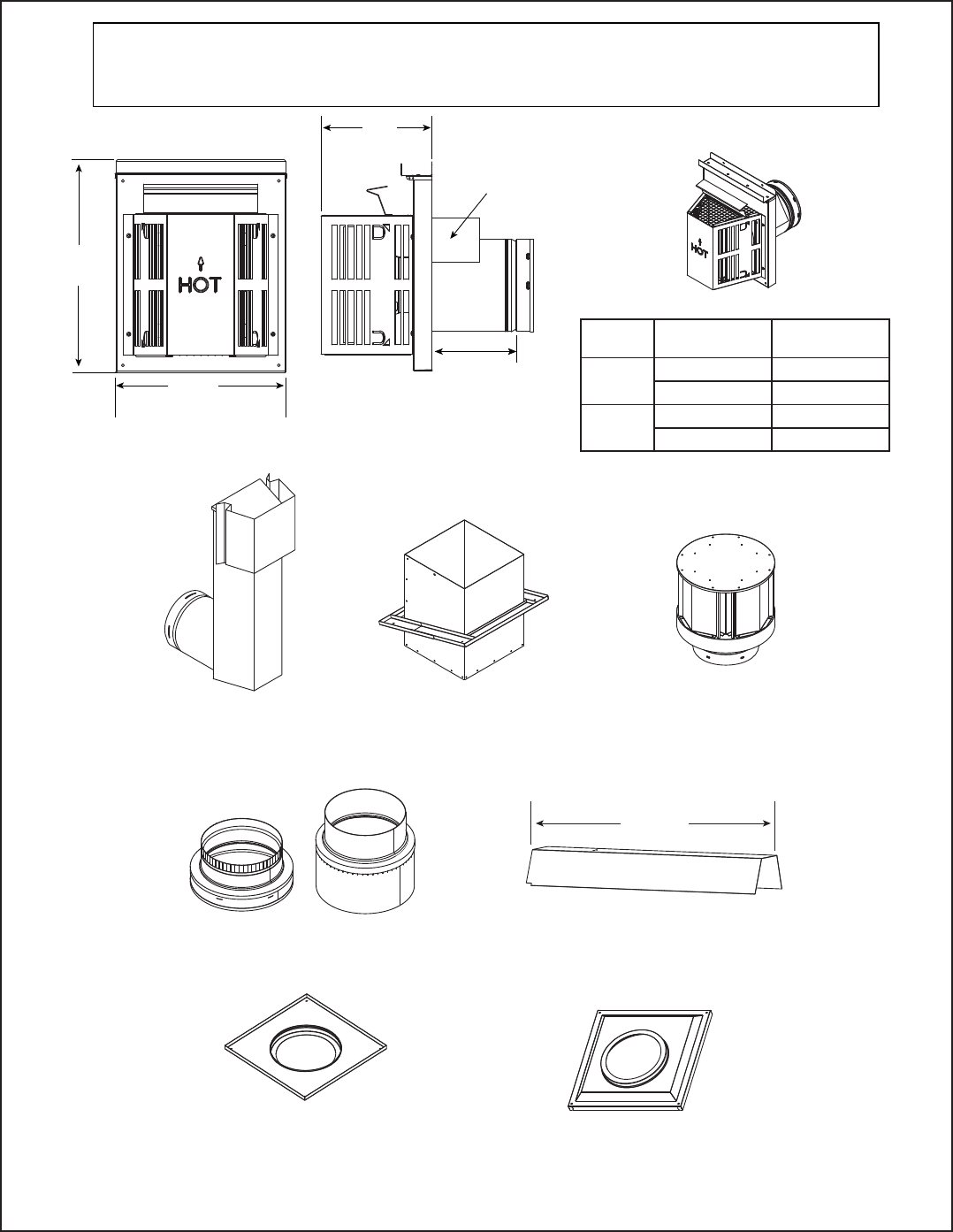 HOT

HOT