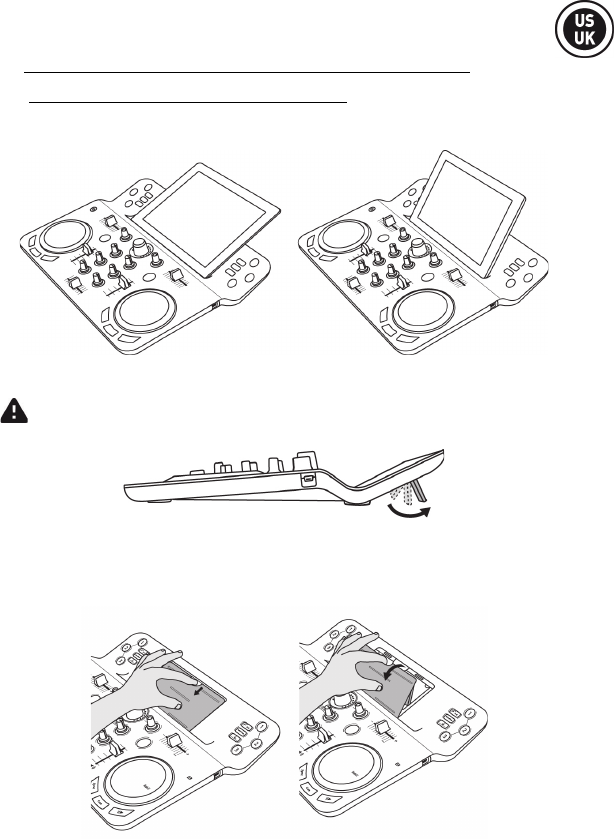 US
UK