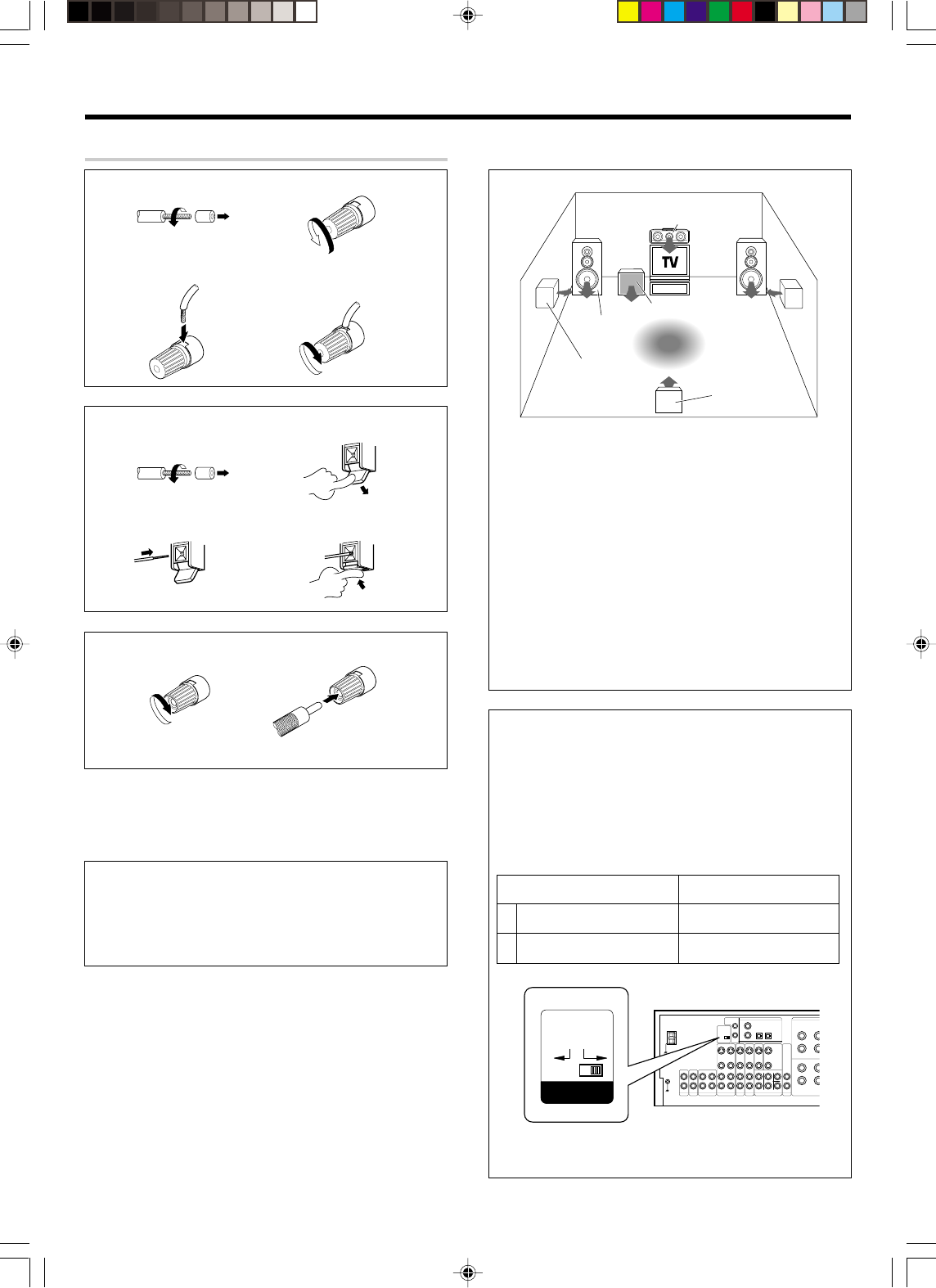 TV