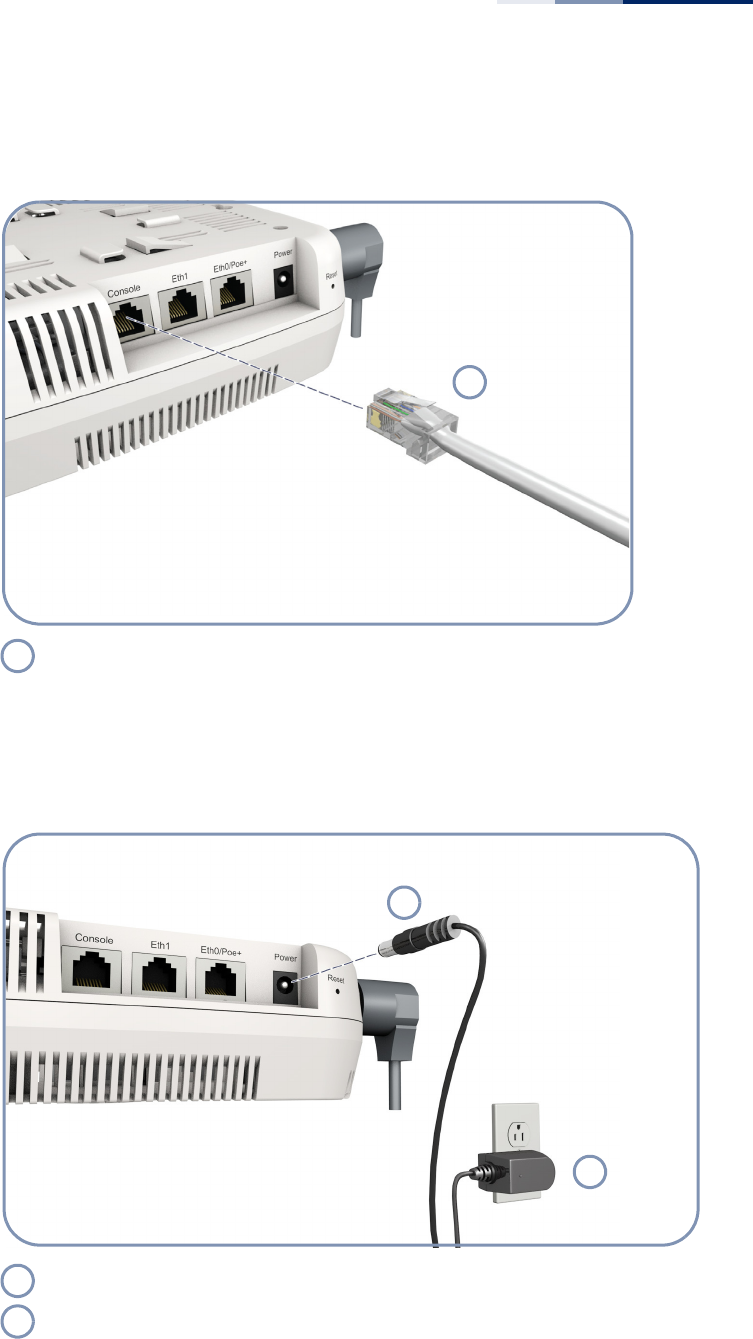 Console
Eth1
Eth0/Poe+
Power
Reset

Console
Eth1
Eth0/Poe+
Power
Reset