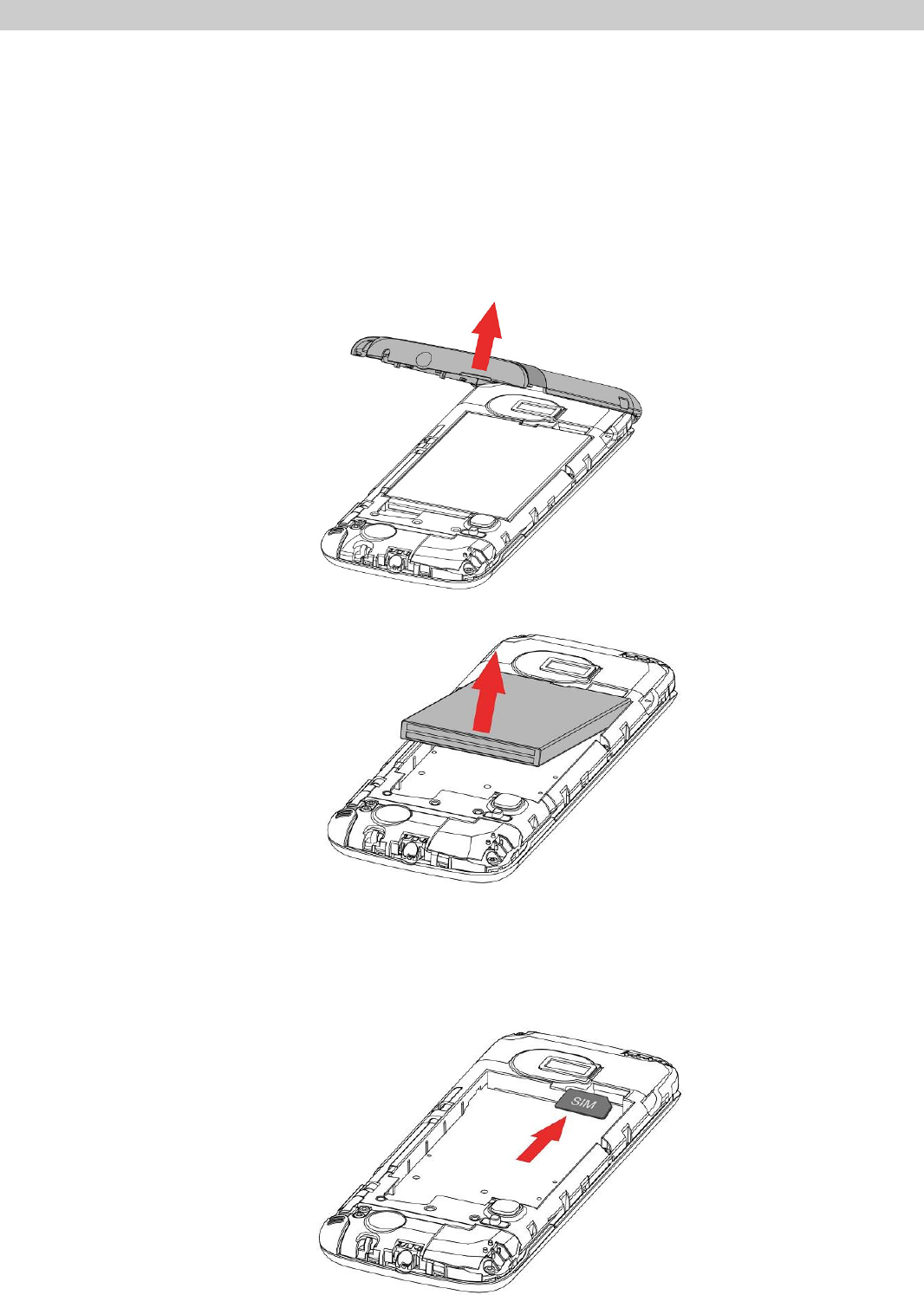 SIM