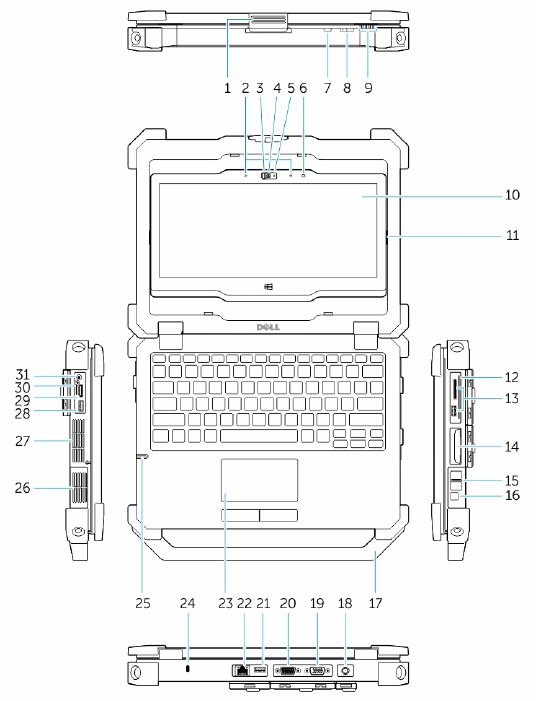 1 2 3 4 5 6 7 8 9

10

11

DELL

31
30
29
28

27

26

12

13

14

15
16

25 24 23 22 21 20 19 18 17