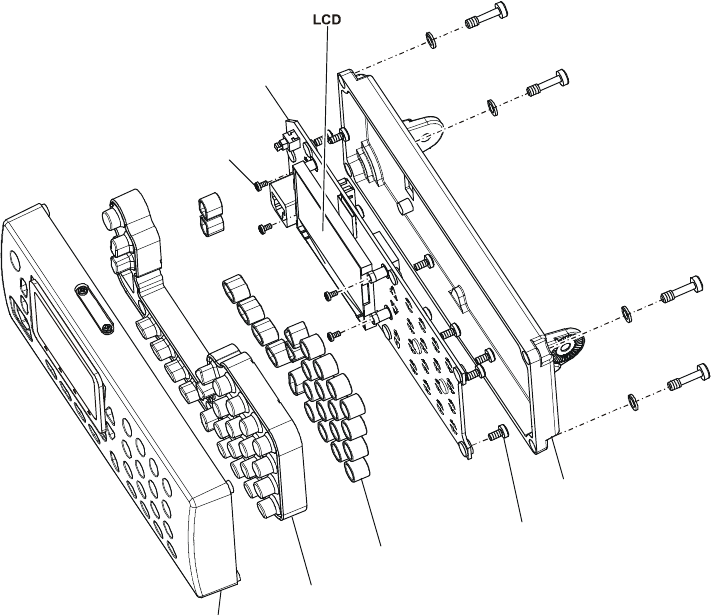 LCD