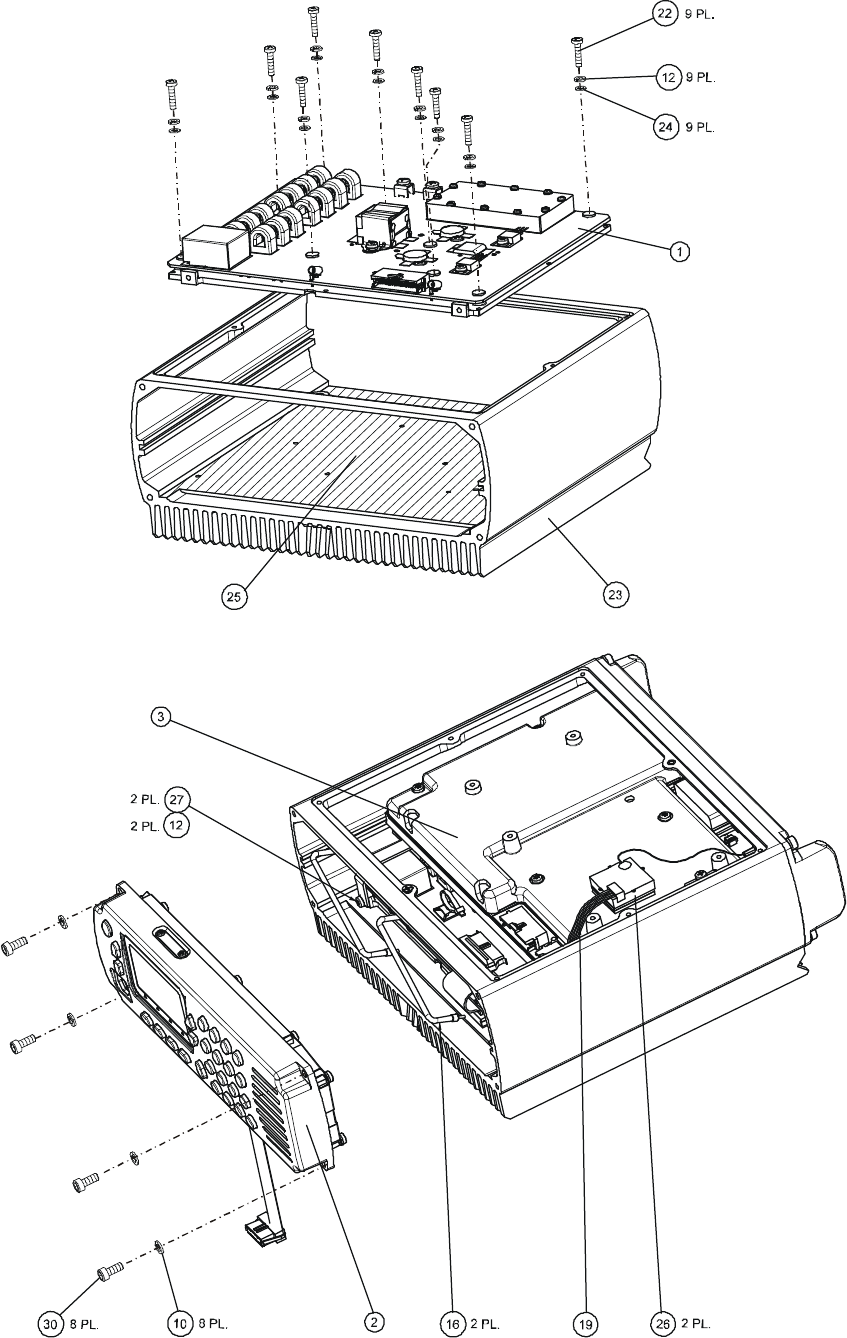 22 9 PL.

12 9 PL.

24 9 PL.

1

25

23

3

2 PL. 27

2 PL. 12

30 8 PL.

10 8 PL.

2

16 2 PL.

19

26 2 PL.