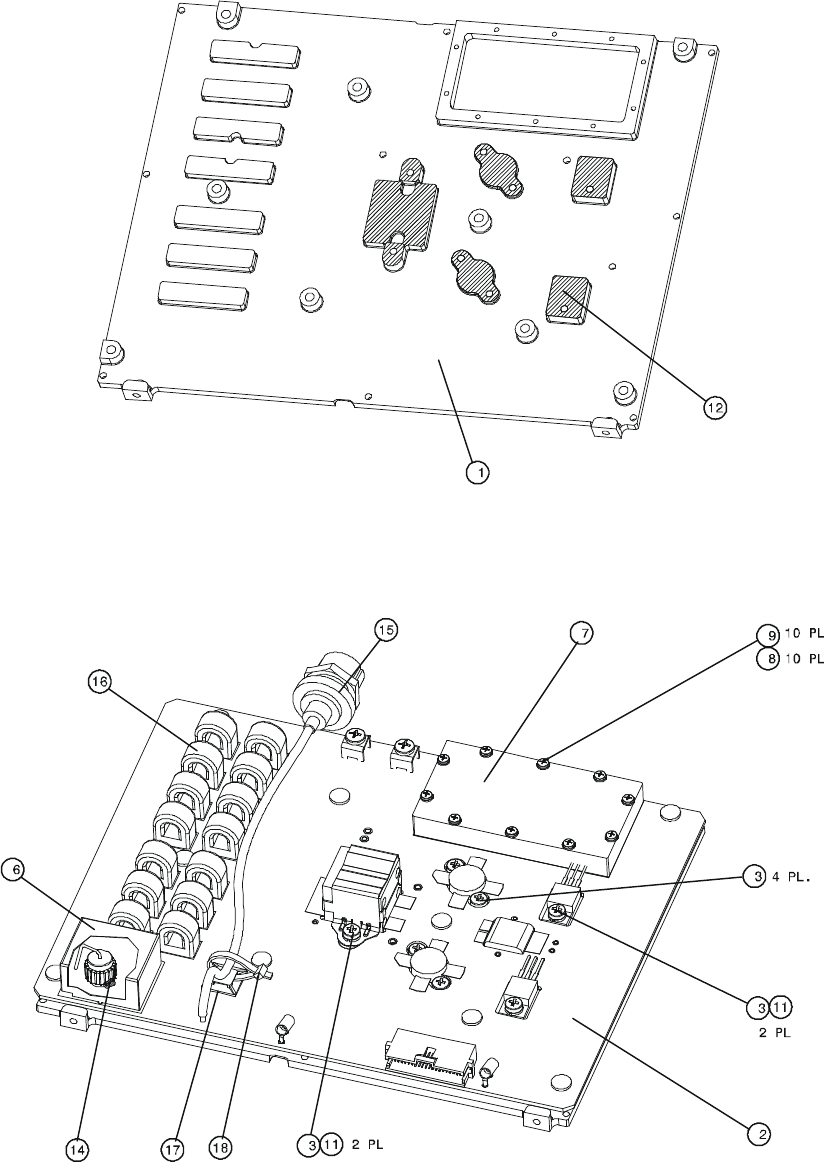 12
1
15
7
9 10 PL
8 10 PL
16
6
3 4 PL.
3 11
2 PL
2
14
17
18
3 11 2 PL