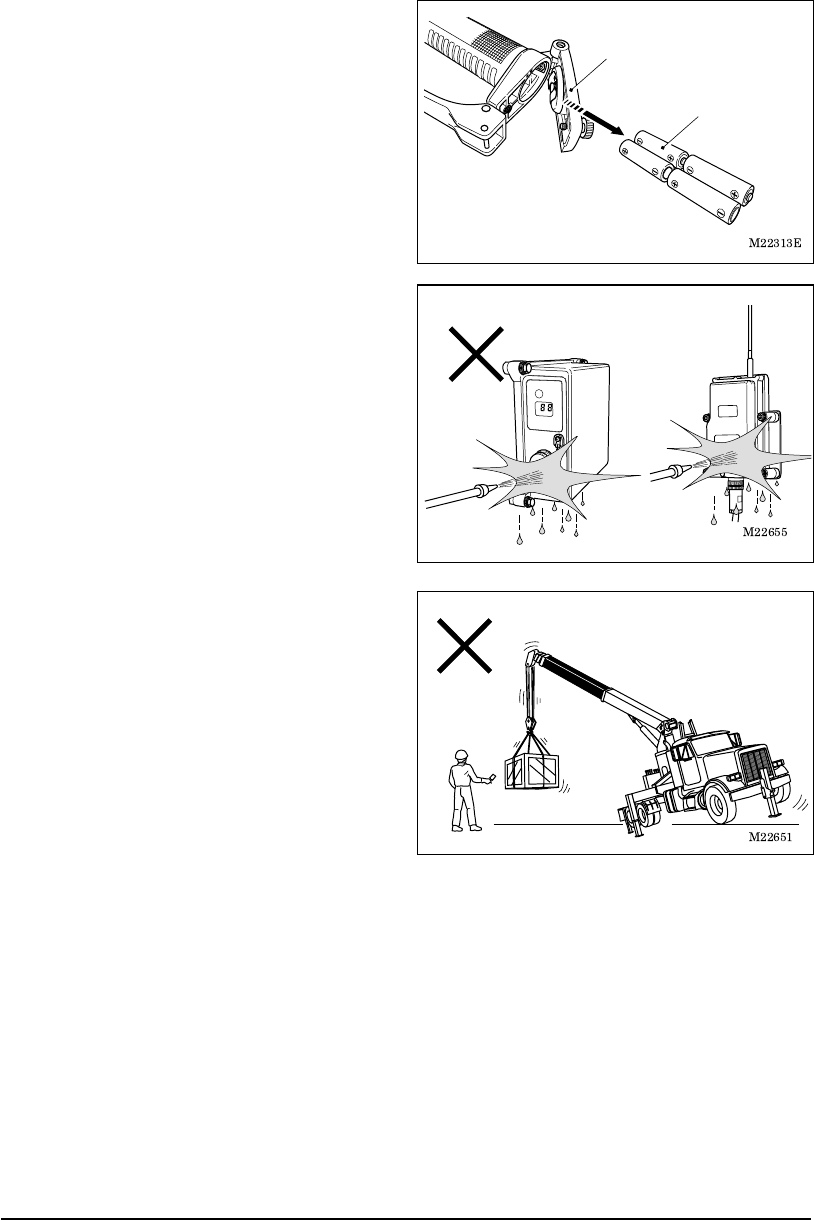 M22313E

88

M22655

M22651