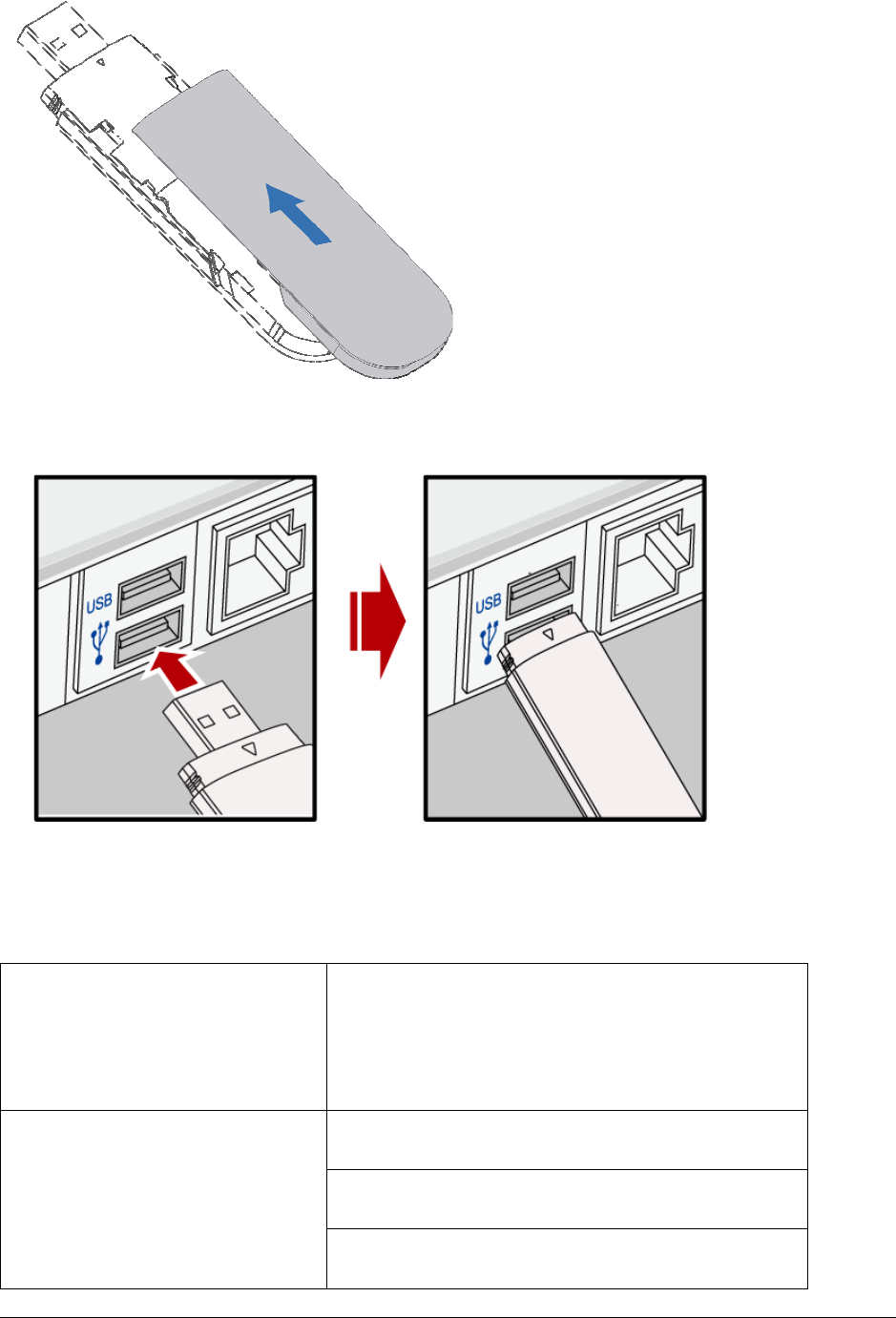 USB

USB