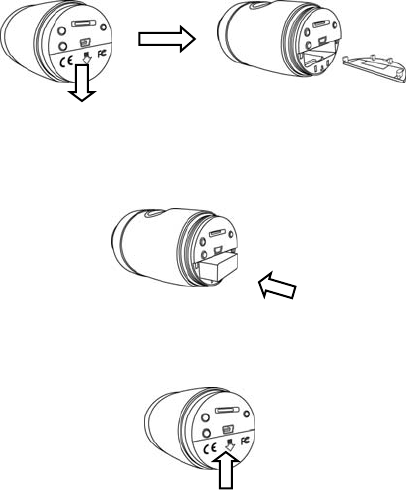 CE FC

CE FC