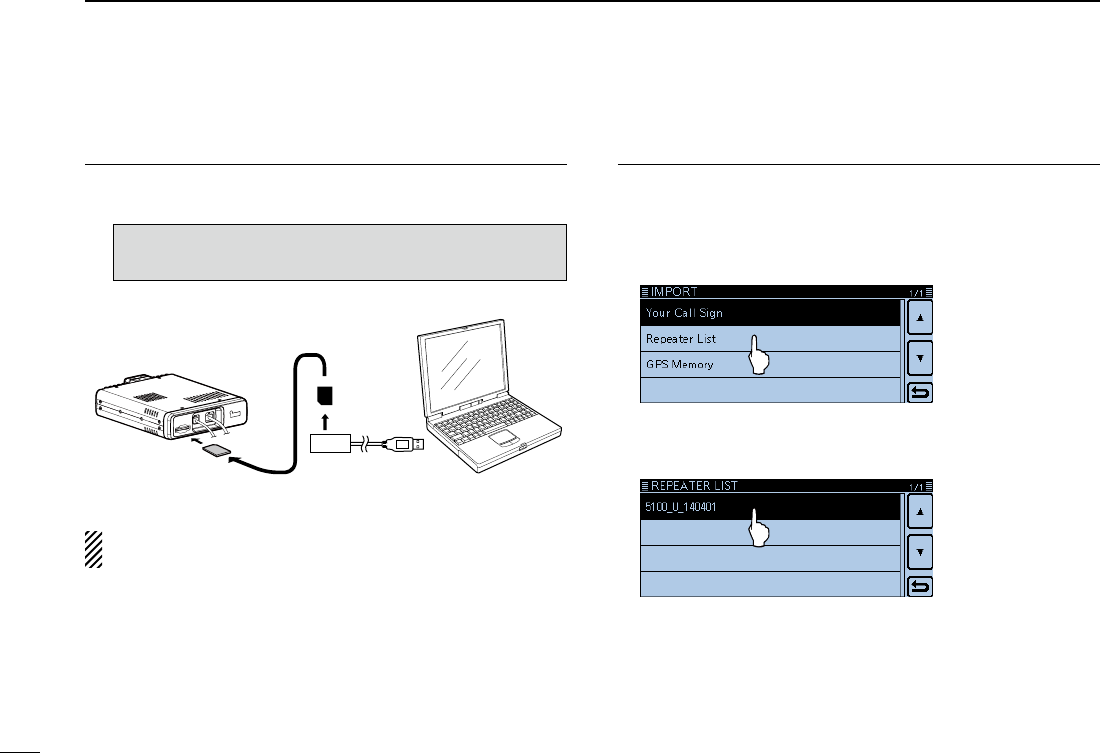 IMPORT
1/1
Your Call Sign
Repeater List
GPS Memory

REPEATER LIST
1/1
5100_U_140401