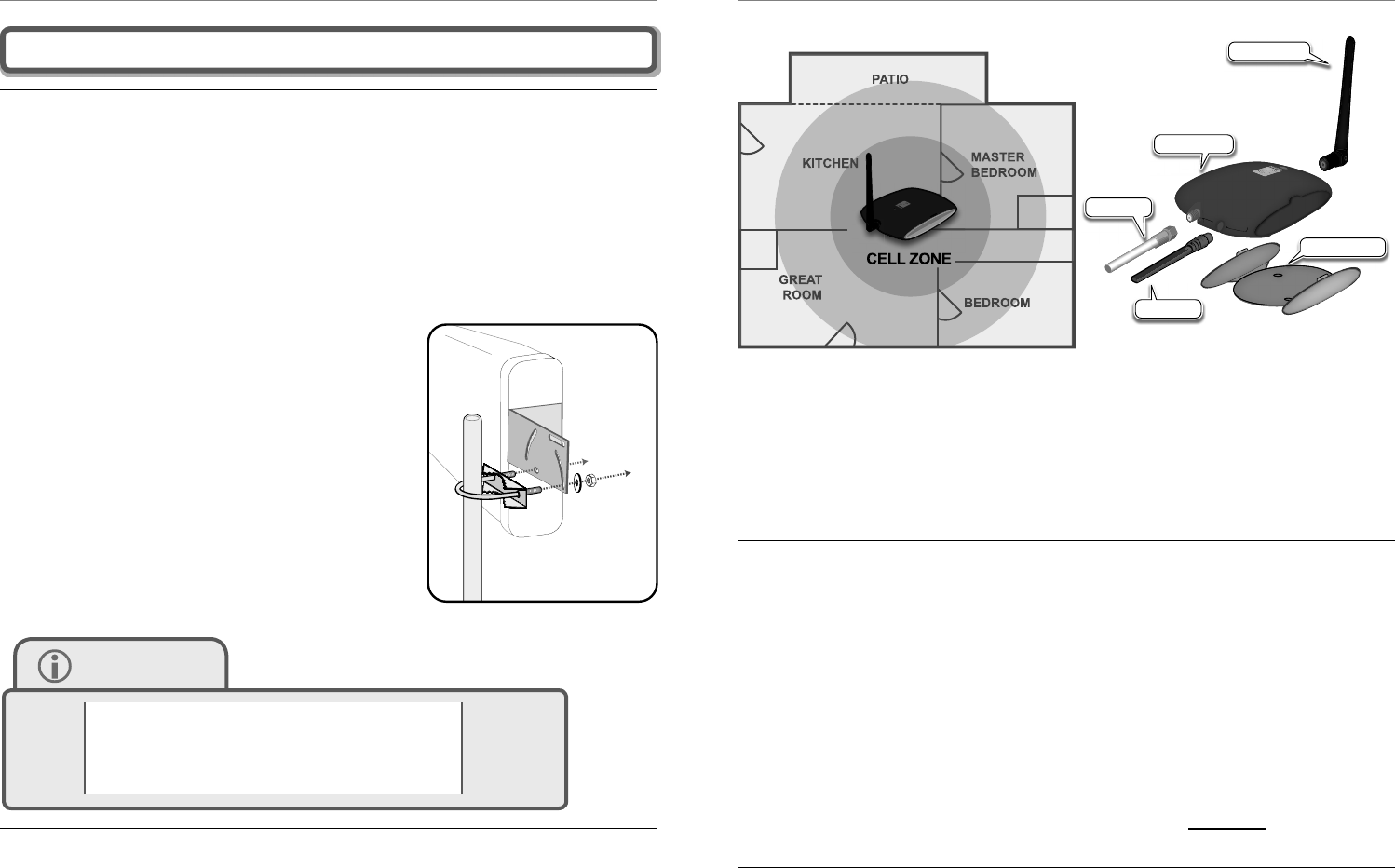 PATIO

KITCHEN

MASTER BEDROOM

CELL ZONE

GREAT ROOM

BEDROOM