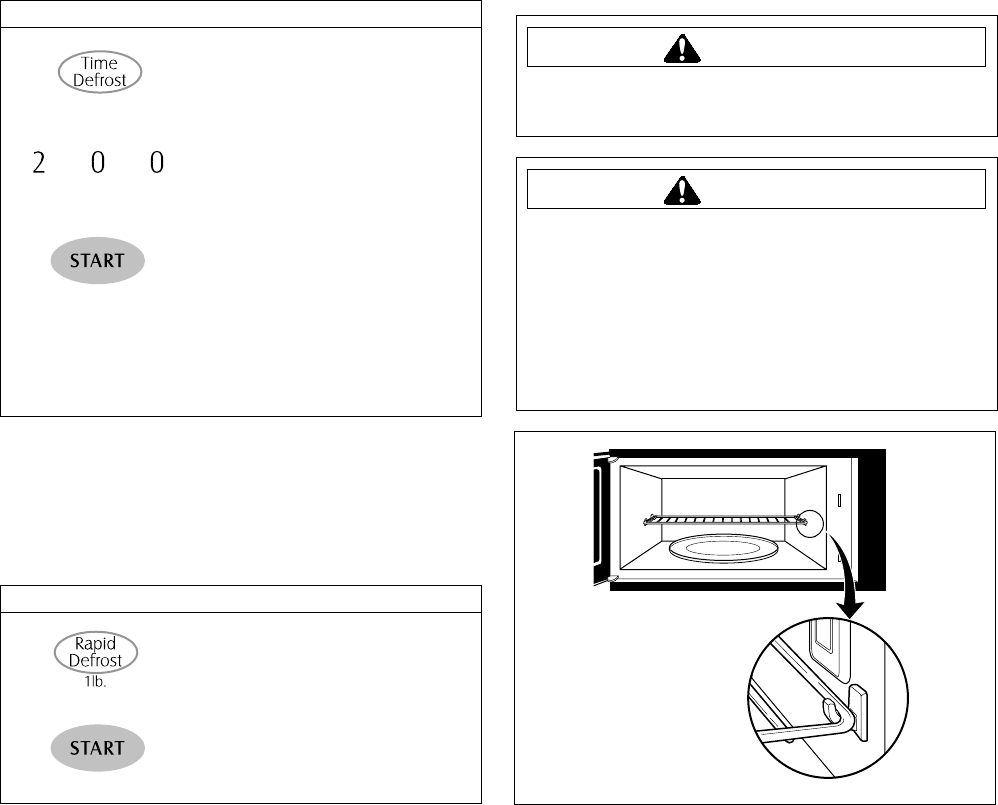 Time Defrost

2 0 0

START

Rapid Defrost 1lb.

START