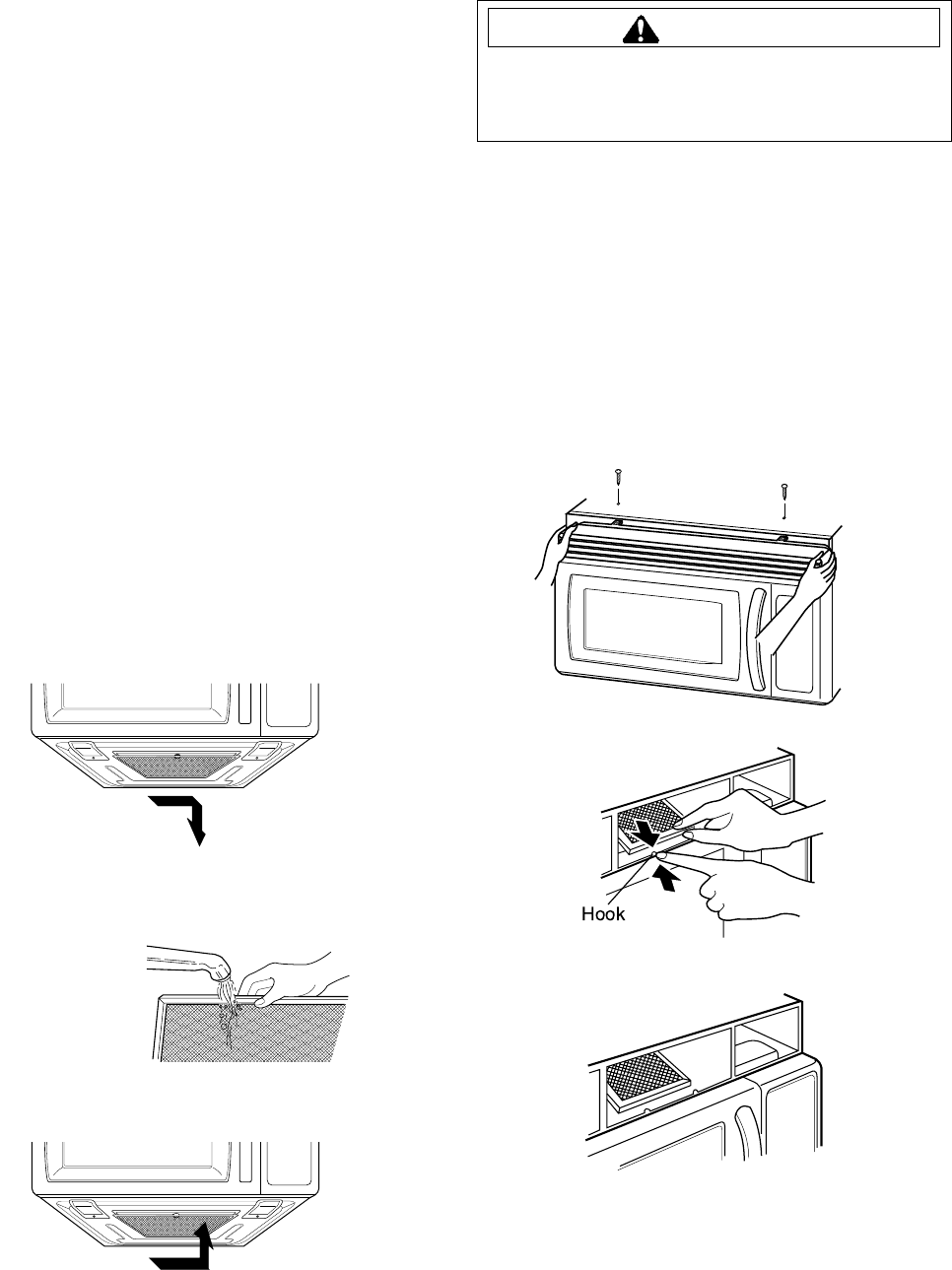 Hook